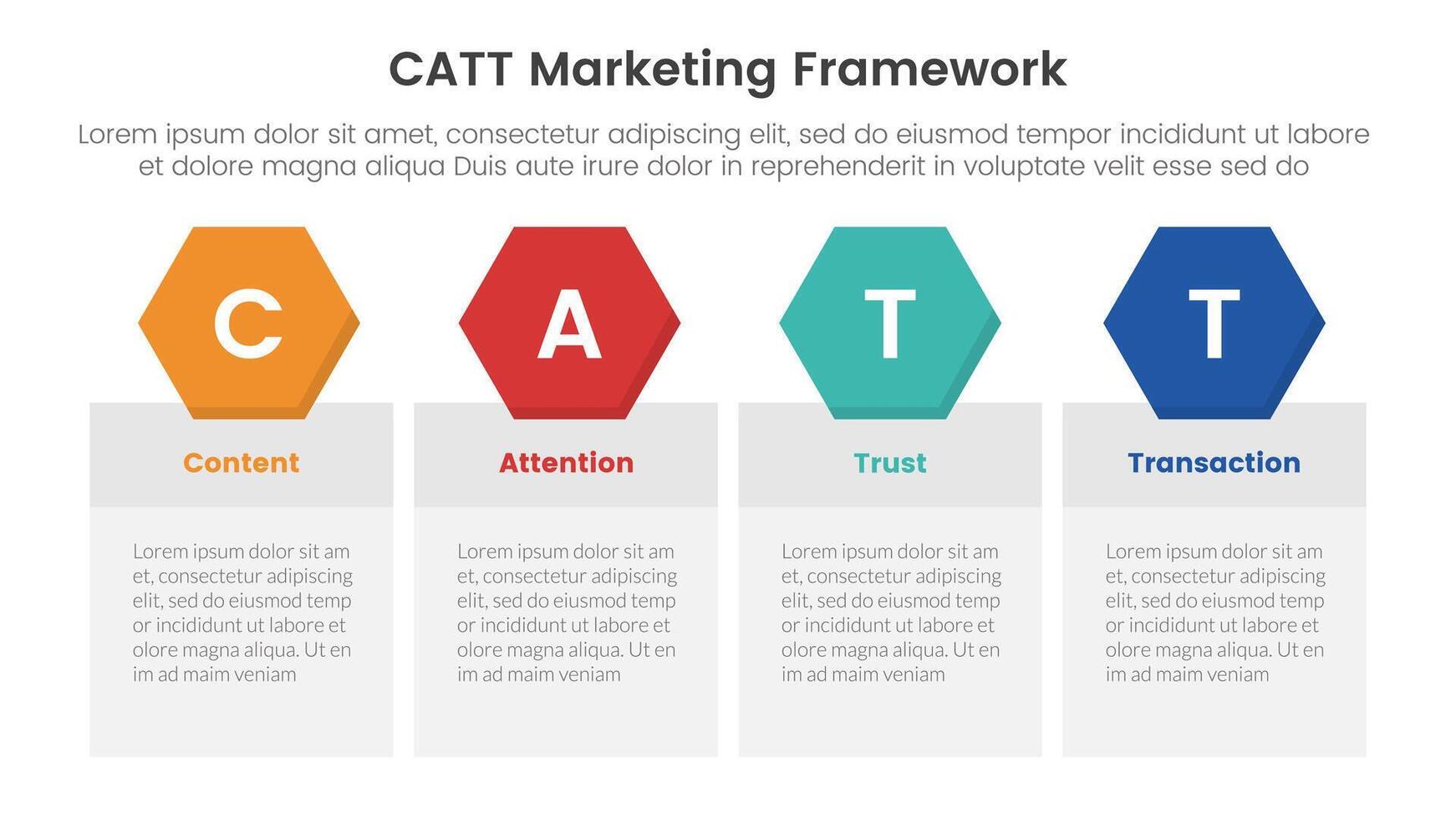 CATT Marketing Framework

Lorem ipsum dolor sit amet, consectetur adipiscing elit, sed do eiusmod tempor incididunt ut labore et dolore magna aliqua Duis aute irure dolor in reprehenderit in voluptate velit esse sed do

C

Content

Lorem ipsum dolor sit am et, consectetur adipiscing elit, sed do eiusmod temp or incididunt ut labore et olore magna aliqua. Ut en im ad maim veniam

A

Attention

Lorem ipsum dolor sit am et, consectetur adipiscing elit, sed do eiusmod temp or incididunt ut labore et olore magna aliqua. Ut en im ad maim veniam

T

Trust

Lorem ipsum dolor sit am et, consectetur adipiscing elit, sed do eiusmod temp or incididunt ut labore et olore magna aliqua. Ut en im ad maim veniam

T

Transaction

Lorem ipsum dolor sit am et, consectetur adipiscing elit, sed do eiusmod temp or incididunt ut labore et olore magna aliqua. Ut en im ad maim veniam