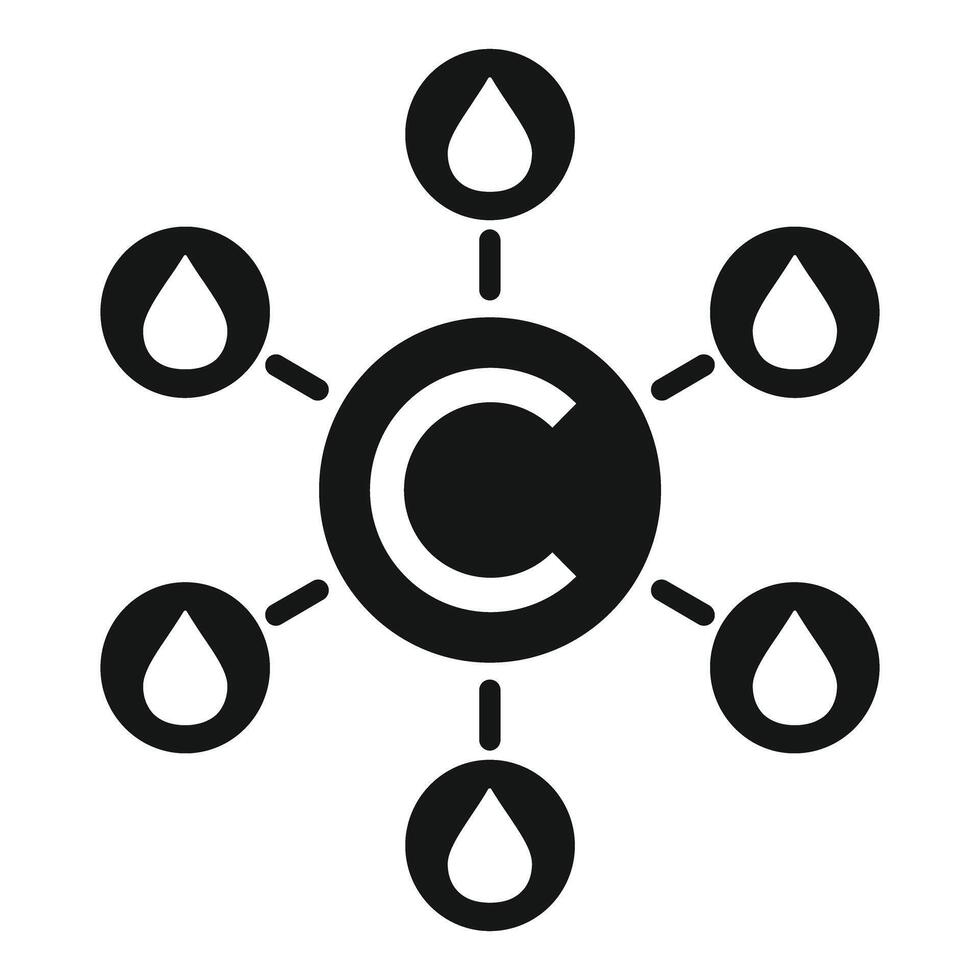 C