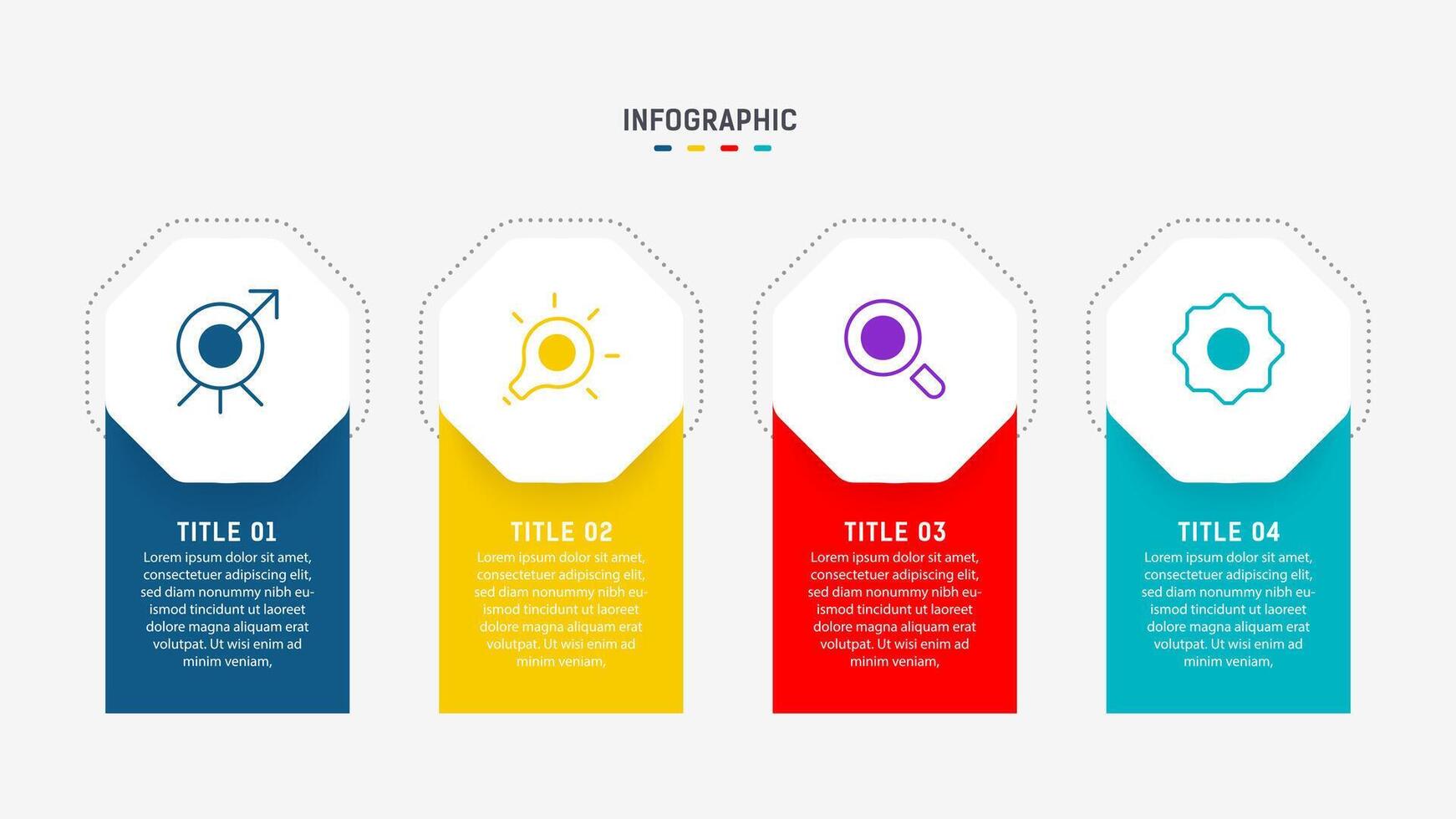 INFOGRAPHIC

TITLE 01
Lorem ipsum dolor sit amet, consectetuer adipiscing elit, sed diam nonummy nibh euismod tincidunt ut laoreet dolore magna aliquam erat volutpat. Ut wisi enim ad minim veniam,

TITLE 02
Lorem ipsum dolor sit amet, consectetuer adipiscing elit, sed diam nonummy nibh euismod tincidunt ut laoreet dolore magna aliquam erat volutpat. Ut wisi enim ad minim veniam,

TITLE 03
Lorem ipsum dolor sit amet, consectetuer adipiscing elit, sed diam nonummy nibh euismod tincidunt ut laoreet dolore magna aliquam erat volutpat. Ut wisi enim ad minim veniam,

TITLE 04
Lorem ipsum dolor sit amet, consectetuer adipiscing elit, sed diam nonummy nibh euismod tincidunt ut laoreet dolore magna aliquam erat volutpat. Ut wisi enim ad minim veniam,