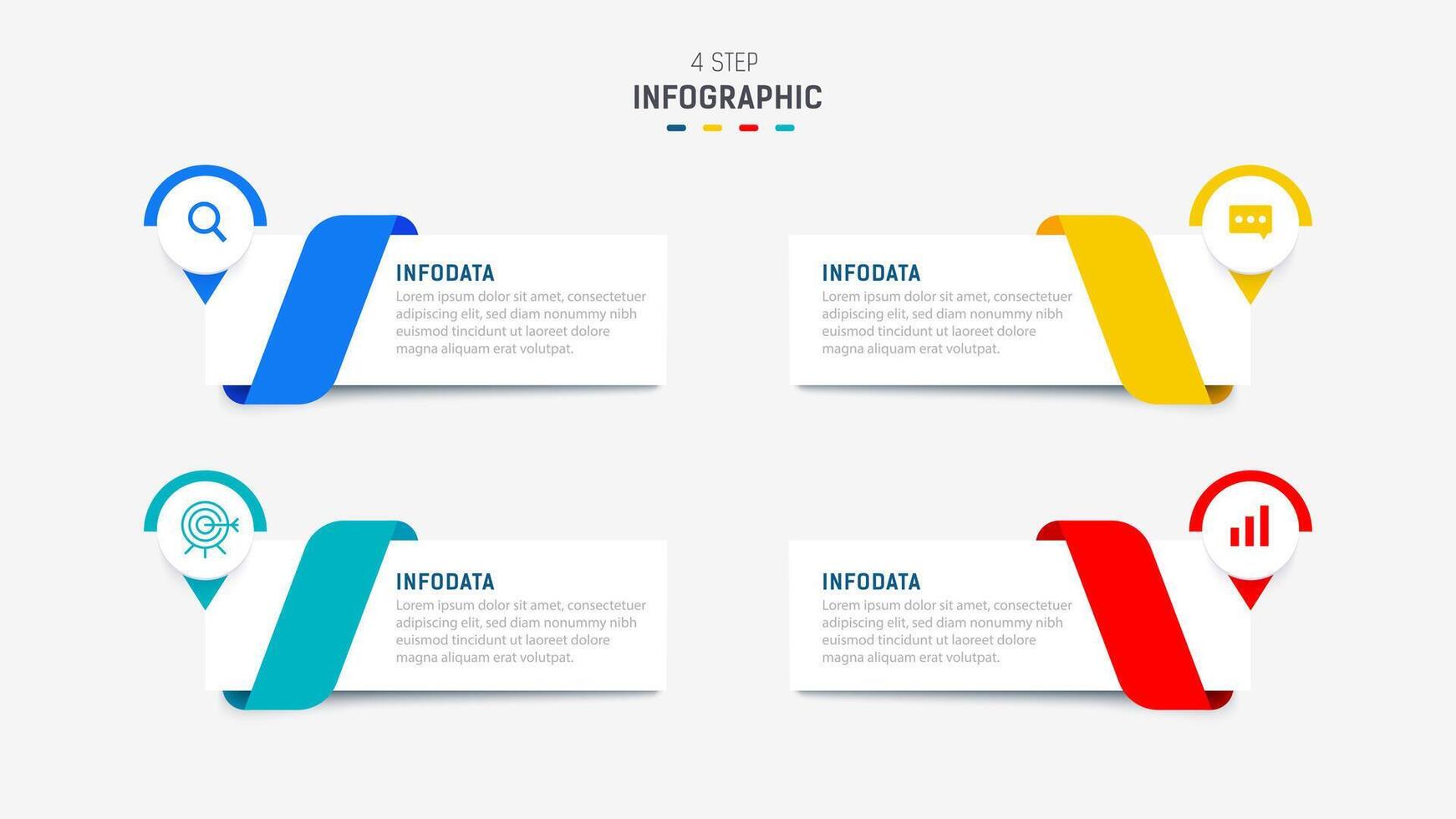 4 STEP
INFOGRAPHIC

INFODATA
Lorem ipsum dolor sit amet, consectetuer adipiscing elit, sed diam nonummy nibh euismod tincidunt ut laoreet dolore magna aliquam erat volutpat.

INFODATA
Lorem ipsum dolor sit amet, consectetuer adipiscing elit, sed diam nonummy nibh euismod tincidunt ut laoreet dolore magna aliquam erat volutpat.

INFODATA
Lorem ipsum dolor sit amet, consectetuer adipiscing elit, sed diam nonummy nibh euismod tincidunt ut laoreet dolore magna aliquam erat volutpat.

INFODATA
Lorem ipsum dolor sit amet, consectetuer adipiscing elit, sed diam nonummy nibh euismod tincidunt ut laoreet dolore magna aliquam erat volutpat.