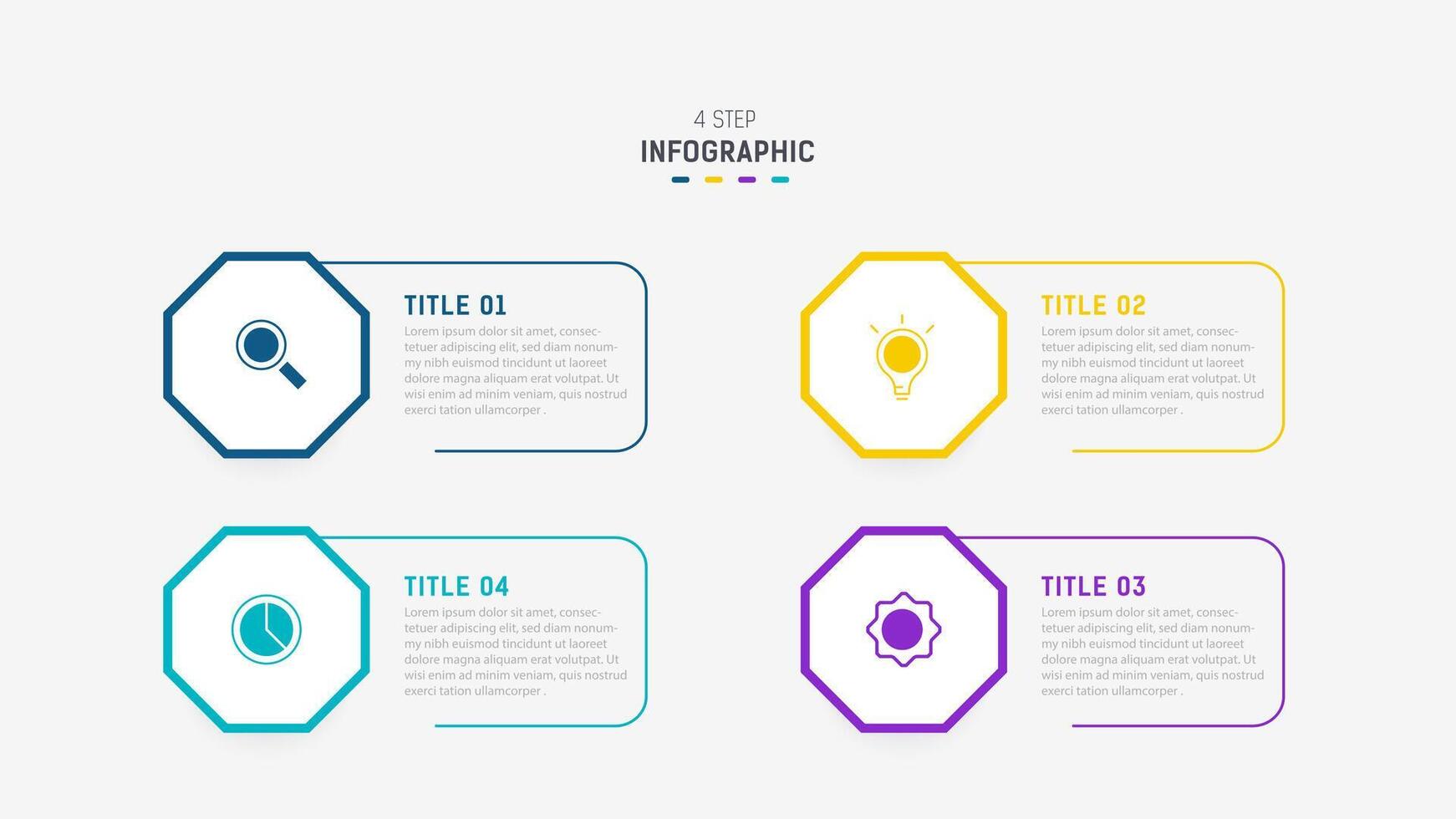 4 STEP
INFOGRAPHIC

TITLE 01
Lorem ipsum dolor sit amet, consectetuer adipiscing elit, sed diam nonummy nibh euismod tincidunt ut laoreet dolore magna aliquam erat volutpat. Ut wisi enim ad minim veniam, quis nostrud exerci tation ullamcorper .

TITLE 02
Lorem ipsum dolor sit amet, consectetuer adipiscing elit, sed diam nonummy nibh euismod tincidunt ut laoreet dolore magna aliquam erat volutpat. Ut wisi enim ad minim veniam, quis nostrud exerci tation ullamcorper .

TITLE 04
Lorem ipsum dolor sit amet, consectetuer adipiscing elit, sed diam nonummy nibh euismod tincidunt ut laoreet dolore magna aliquam erat volutpat. Ut wisi enim ad minim veniam, quis nostrud exerci tation ullamcorper .

TITLE 03
Lorem ipsum dolor sit amet, consectetuer adipiscing elit, sed diam nonummy nibh euismod tincidunt ut laoreet dolore magna aliquam erat volutpat. Ut wisi enim ad minim veniam, quis nostrud exerci tation ullamcorper .