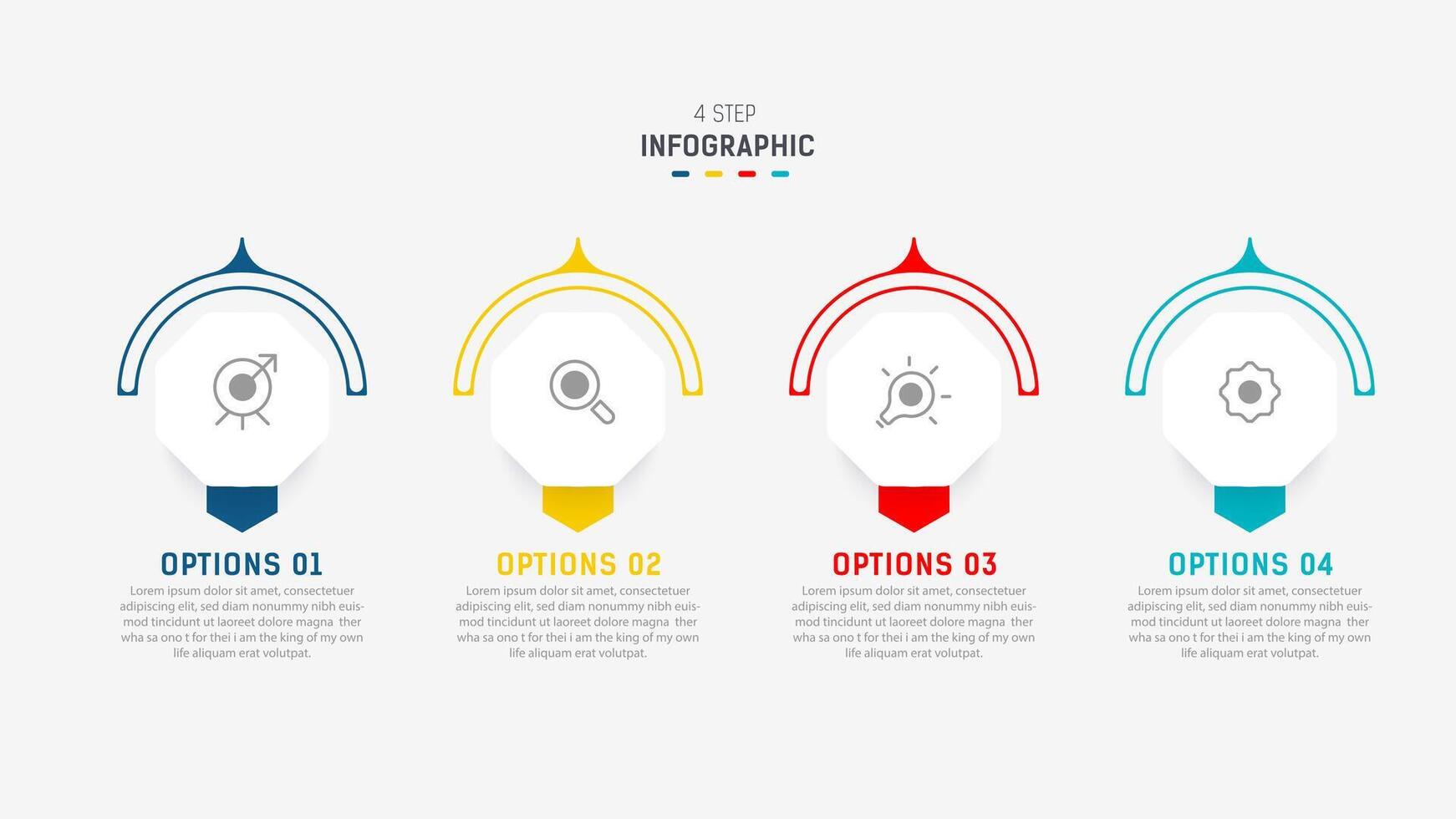 4 STEP
INFOGRAPHIC

OPTIONS 01
Lorem ipsum dolor sit amet, consectetuer adipiscing elit, sed diam nonummy nibh euismod tincidunt ut laoreet dolore magna ther wha sa ono t for thei i am the king of my own life aliquam erat volutpat.

OPTIONS 02
Lorem ipsum dolor sit amet, consectetuer adipiscing elit, sed diam nonummy nibh euismod tincidunt ut laoreet dolore magna ther wha sa ono t for thei i am the king of my own life aliquam erat volutpat.

OPTIONS 03
Lorem ipsum dolor sit amet, consectetuer adipiscing elit, sed diam nonummy nibh euismod tincidunt ut laoreet dolore magna ther wha sa ono t for thei i am the king of my own life aliquam erat volutpat.

OPTIONS 04
Lorem ipsum dolor sit amet, consectetuer adipiscing elit, sed diam nonummy nibh euismod tincidunt ut laoreet dolore magna ther wha sa ono t for thei i am the king of my own life aliquam erat volutpat.