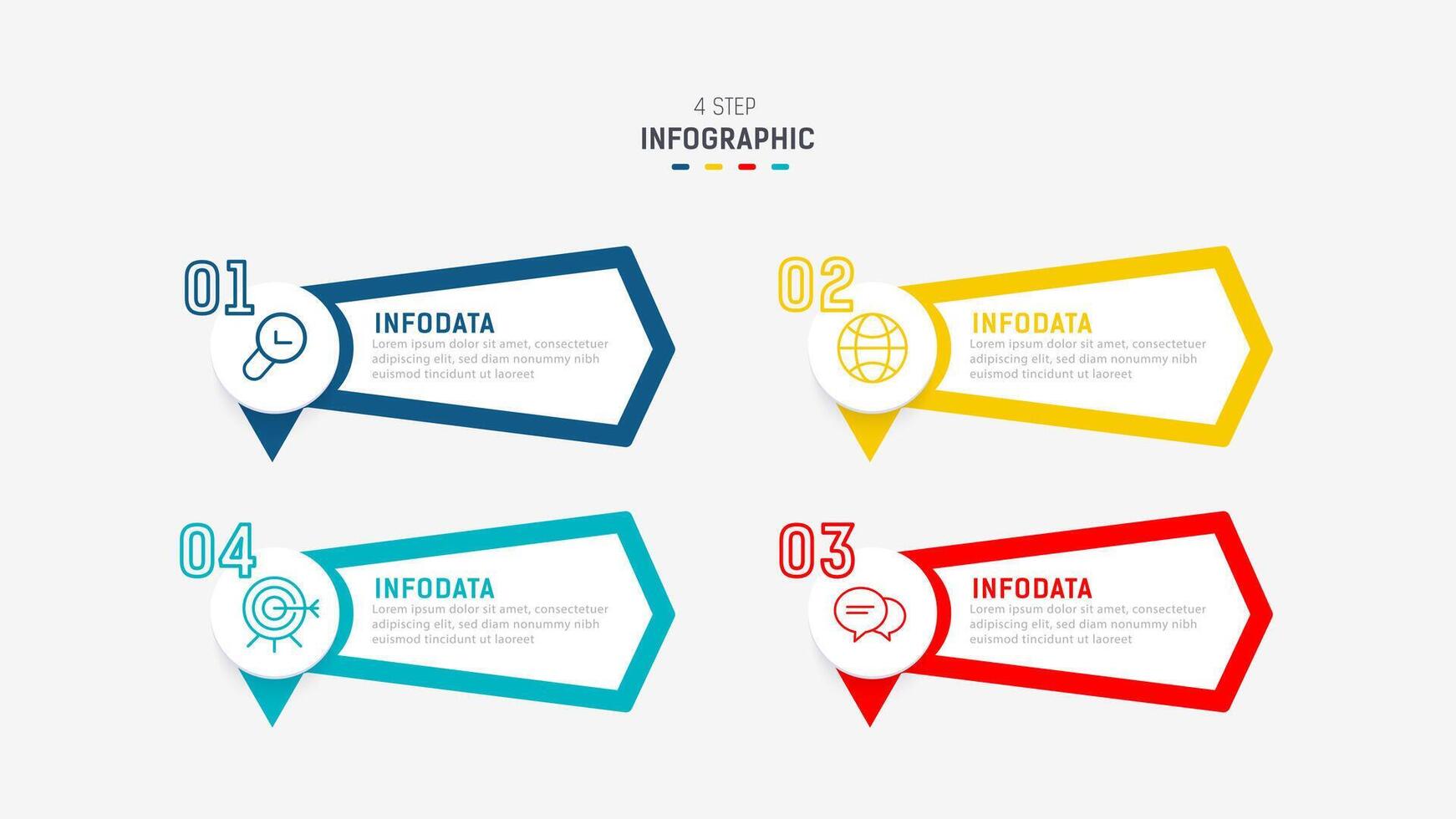 4 STEP
INFOGRAPHIC

01
INFODATA
Lorem ipsum dolor sit amet, consectetuer adipiscing elit, sed diam nonummy nibh euismod tincidunt ut laoreet

02
INFODATA
Lorem ipsum dolor sit amet, consectetuer adipiscing elit, sed diam nonummy nibh euismod tincidunt ut laoreet

04
INFODATA
Lorem ipsum dolor sit amet, consectetuer adipiscing elit, sed diam nonummy nibh euismod tincidunt ut laoreet

03
INFODATA
Lorem ipsum dolor sit amet, consectetuer adipiscing elit, sed diam nonummy nibh euismod tincidunt ut laoreet