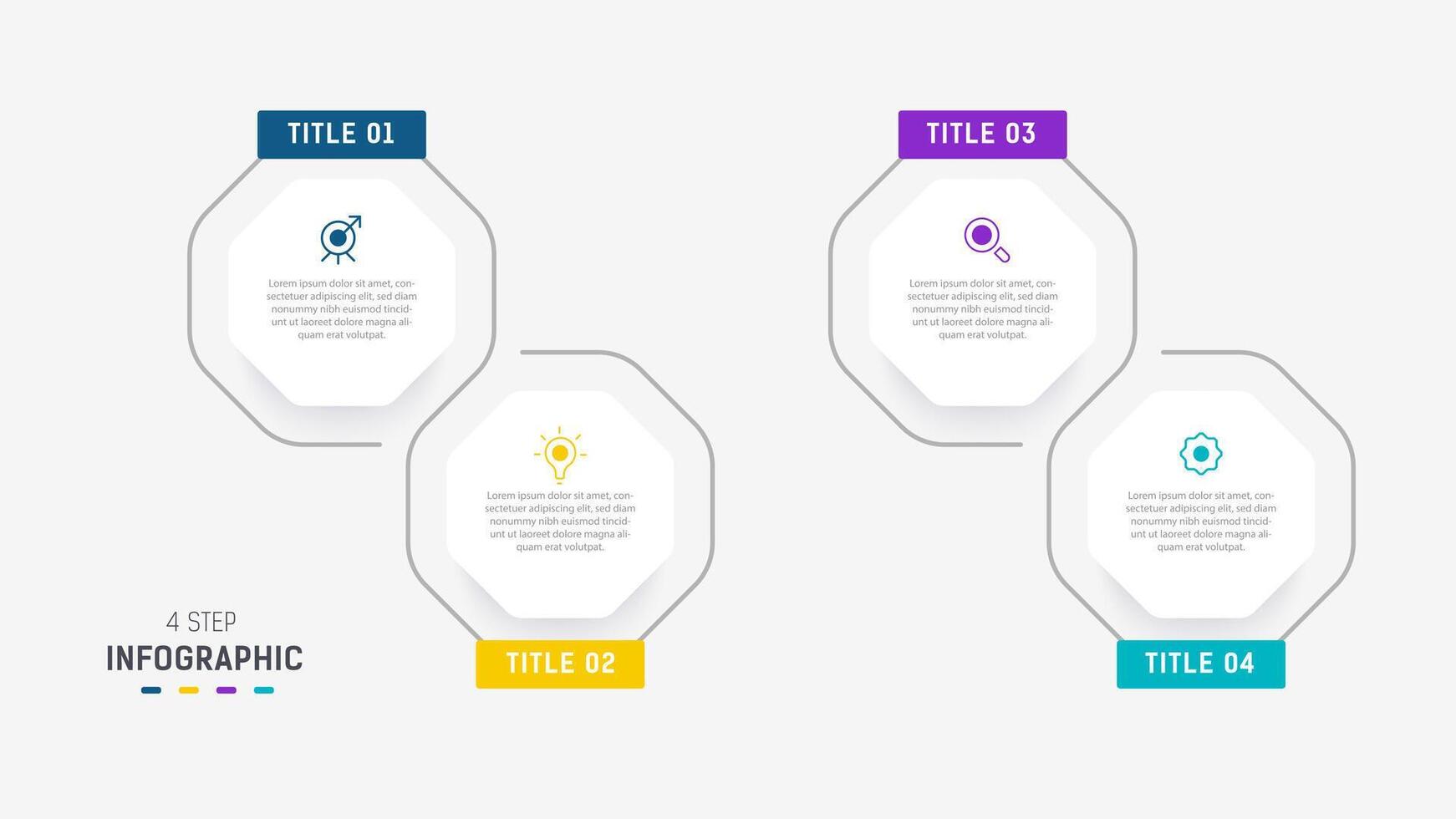 TITLE 01

Lorem ipsum dolor sit amet, consectetuer adipiscing elit, sed diam nonummy nibh euismod tincidunt ut laoreet dolore magna aliquam erat volutpat.

TITLE 02

Lorem ipsum dolor sit amet, consectetuer adipiscing elit, sed diam nonummy nibh euismod tincidunt ut laoreet dolore magna aliquam erat volutpat.

TITLE 03

Lorem ipsum dolor sit amet, consectetuer adipiscing elit, sed diam nonummy nibh euismod tincidunt ut laoreet dolore magna aliquam erat volutpat.

TITLE 04

Lorem ipsum dolor sit amet, consectetuer adipiscing elit, sed diam nonummy nibh euismod tincidunt ut laoreet dolore magna aliquam erat volutpat.

4 STEP
INFOGRAPHIC