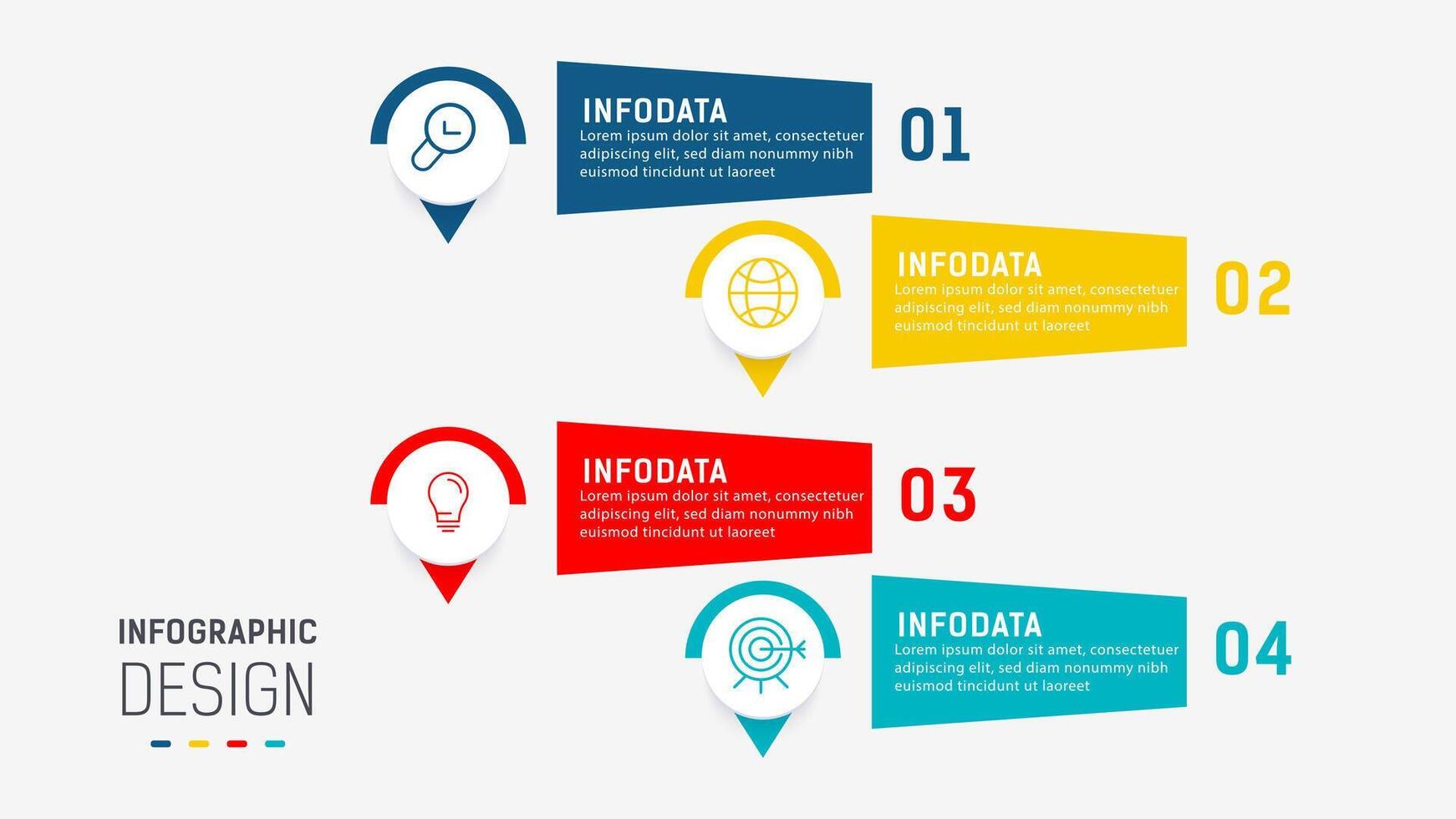 INFODATA
Lorem ipsum dolor sit amet, consectetuer adipiscing elit, sed diam nonummy nibh euismod tincidunt ut laoreet

01

INFODATA
Lorem ipsum dolor sit amet, consectetuer adipiscing elit, sed diam nonummy nibh euismod tincidunt ut laoreet

02

INFODATA
Lorem ipsum dolor sit amet, consectetuer adipiscing elit, sed diam nonummy nibh euismod tincidunt ut laoreet

03

INFODATA
Lorem ipsum dolor sit amet, consectetuer adipiscing elit, sed diam nonummy nibh euismod tincidunt ut laoreet

04

INFOGRAPHIC
DESIGN