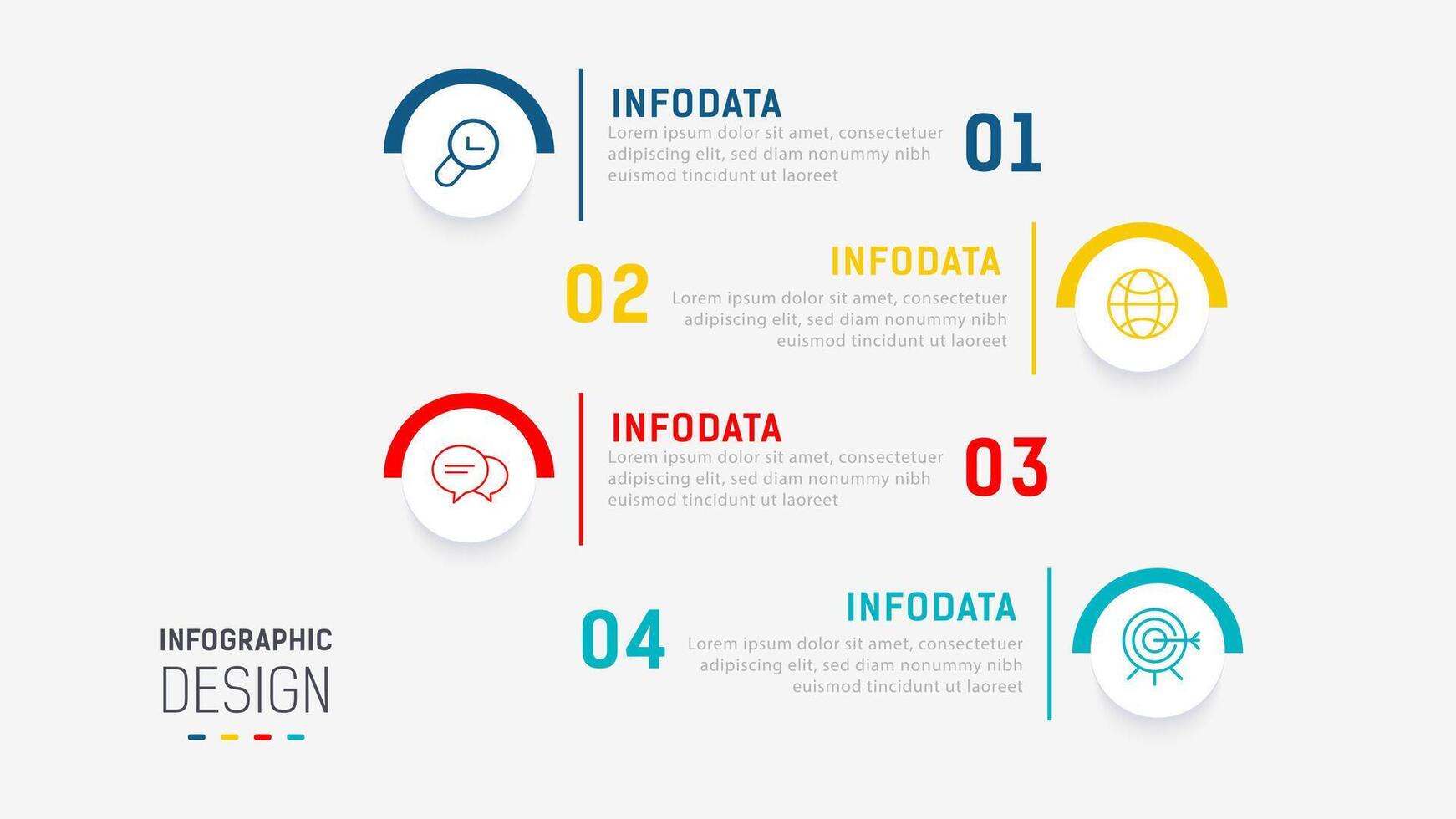 INFODATA
Lorem ipsum dolor sit amet, consectetuer adipiscing elit, sed diam nonummy nibh euismod tincidunt ut laoreet
01

02
INFODATA
Lorem ipsum dolor sit amet, consectetuer adipiscing elit, sed diam nonummy nibh euismod tincidunt ut laoreet

INFODATA
Lorem ipsum dolor sit amet, consectetuer adipiscing elit, sed diam nonummy nibh euismod tincidunt ut laoreet
03

04
INFODATA
Lorem ipsum dolor sit amet, consectetuer adipiscing elit, sed diam nonummy nibh euismod tincidunt ut laoreet

INFOGRAPHIC
DESIGN