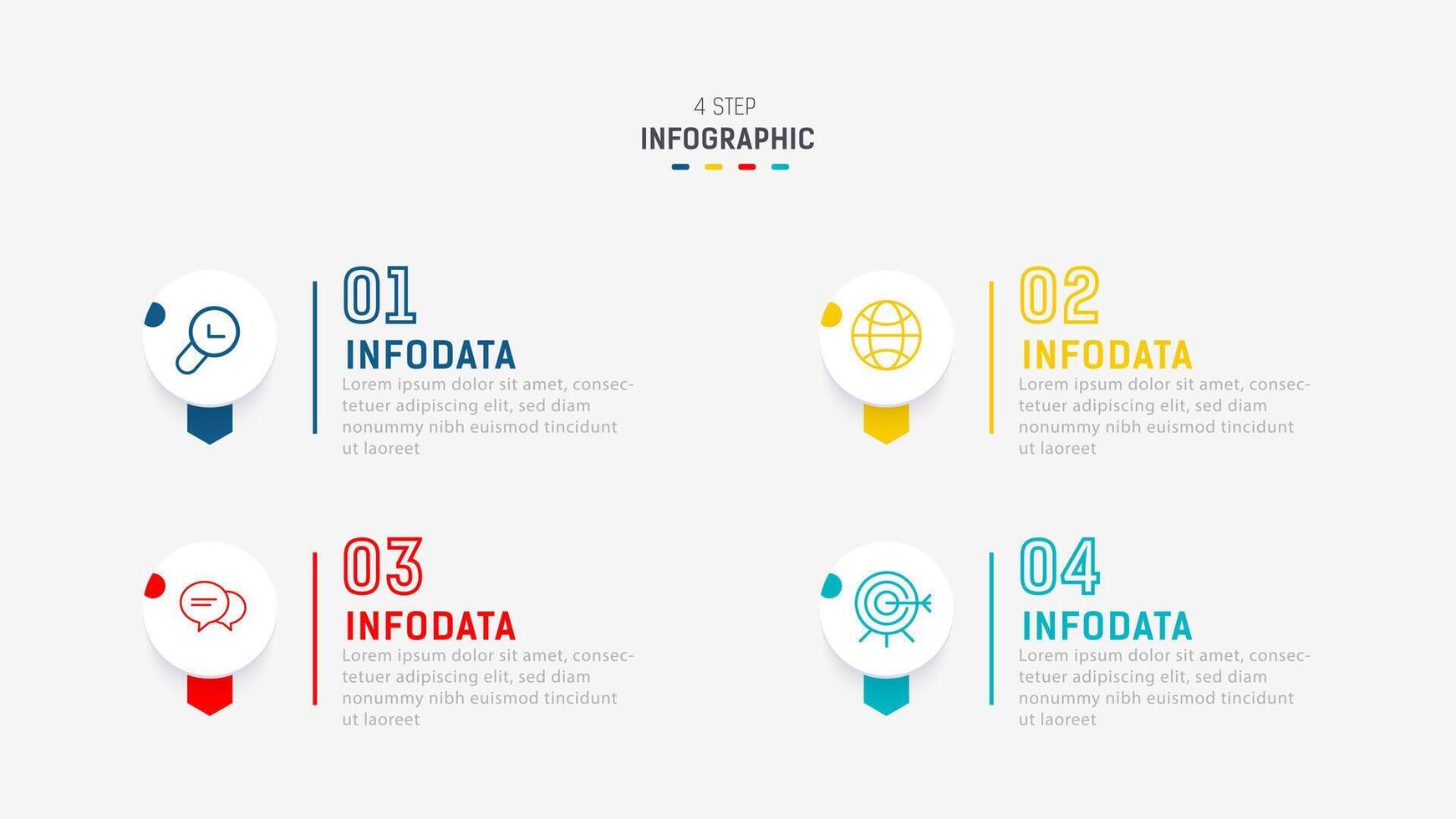 4 STEP
INFOGRAPHIC

01
INFODATA
Lorem ipsum dolor sit amet, consectetuer adipiscing elit, sed diam nonummy nibh euismod tincidunt ut laoreet

02
INFODATA
Lorem ipsum dolor sit amet, consectetuer adipiscing elit, sed diam nonummy nibh euismod tincidunt ut laoreet

03
INFODATA
Lorem ipsum dolor sit amet, consectetuer adipiscing elit, sed diam nonummy nibh euismod tincidunt ut laoreet

04
INFODATA
Lorem ipsum dolor sit amet, consectetuer adipiscing elit, sed diam nonummy nibh euismod tincidunt ut laoreet