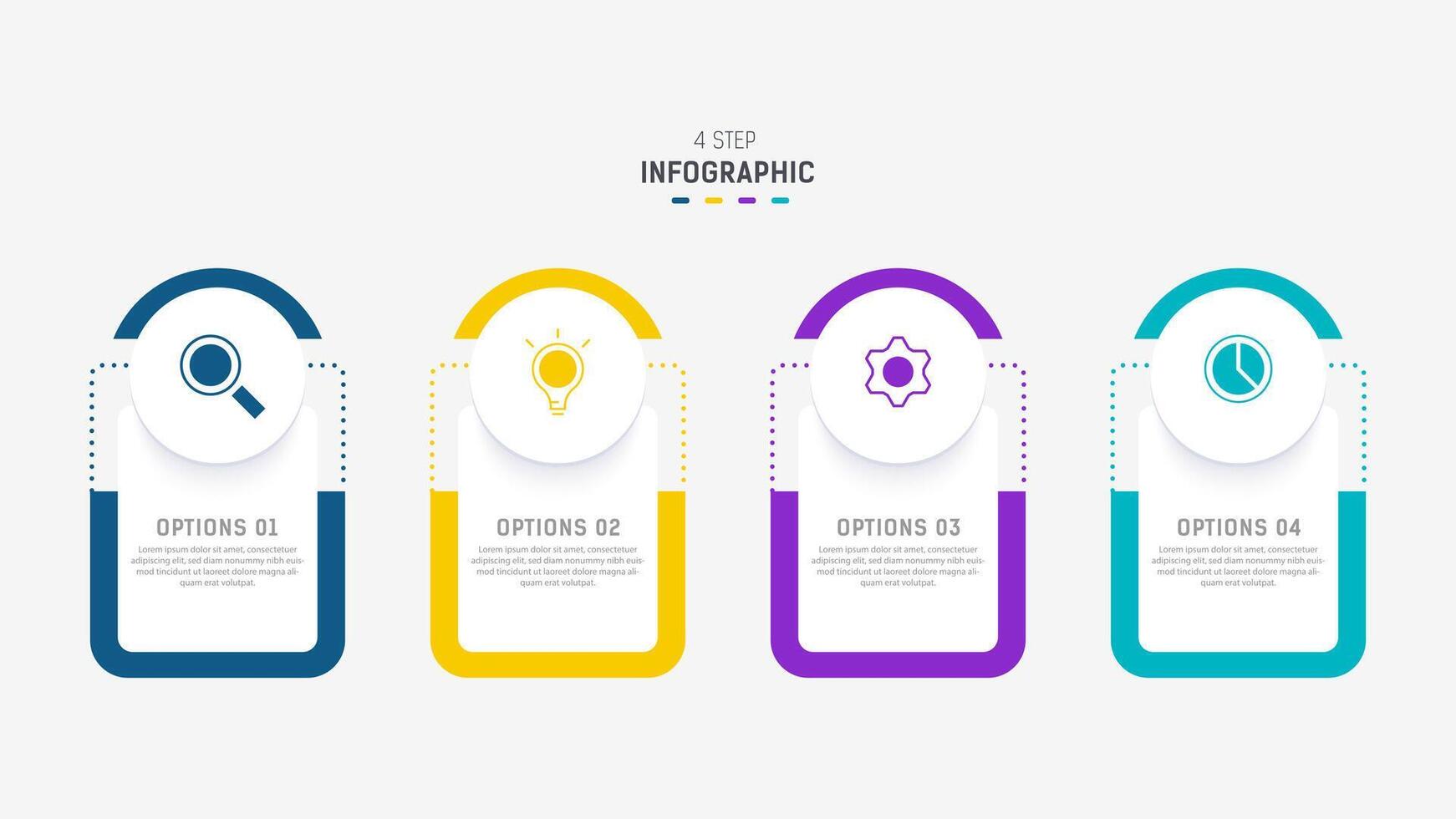 4 STEP
INFOGRAPHIC

OPTIONS 01
Lorem ipsum dolor sit amet, consectetuer adipiscing elit, sed diam nonummy nibh euismod tincidunt ut laoreet dolore magna aliquam erat volutpat.

OPTIONS 02
Lorem ipsum dolor sit amet, consectetuer adipiscing elit, sed diam nonummy nibh euismod tincidunt ut laoreet dolore magna aliquam erat volutpat.

OPTIONS 03
Lorem ipsum dolor sit amet, consectetuer adipiscing elit, sed diam nonummy nibh euismod tincidunt ut laoreet dolore magna aliquam erat volutpat.

OPTIONS 04
Lorem ipsum dolor sit amet, consectetuer adipiscing elit, sed diam nonummy nibh euismod tincidunt ut laoreet dolore magna aliquam erat volutpat.