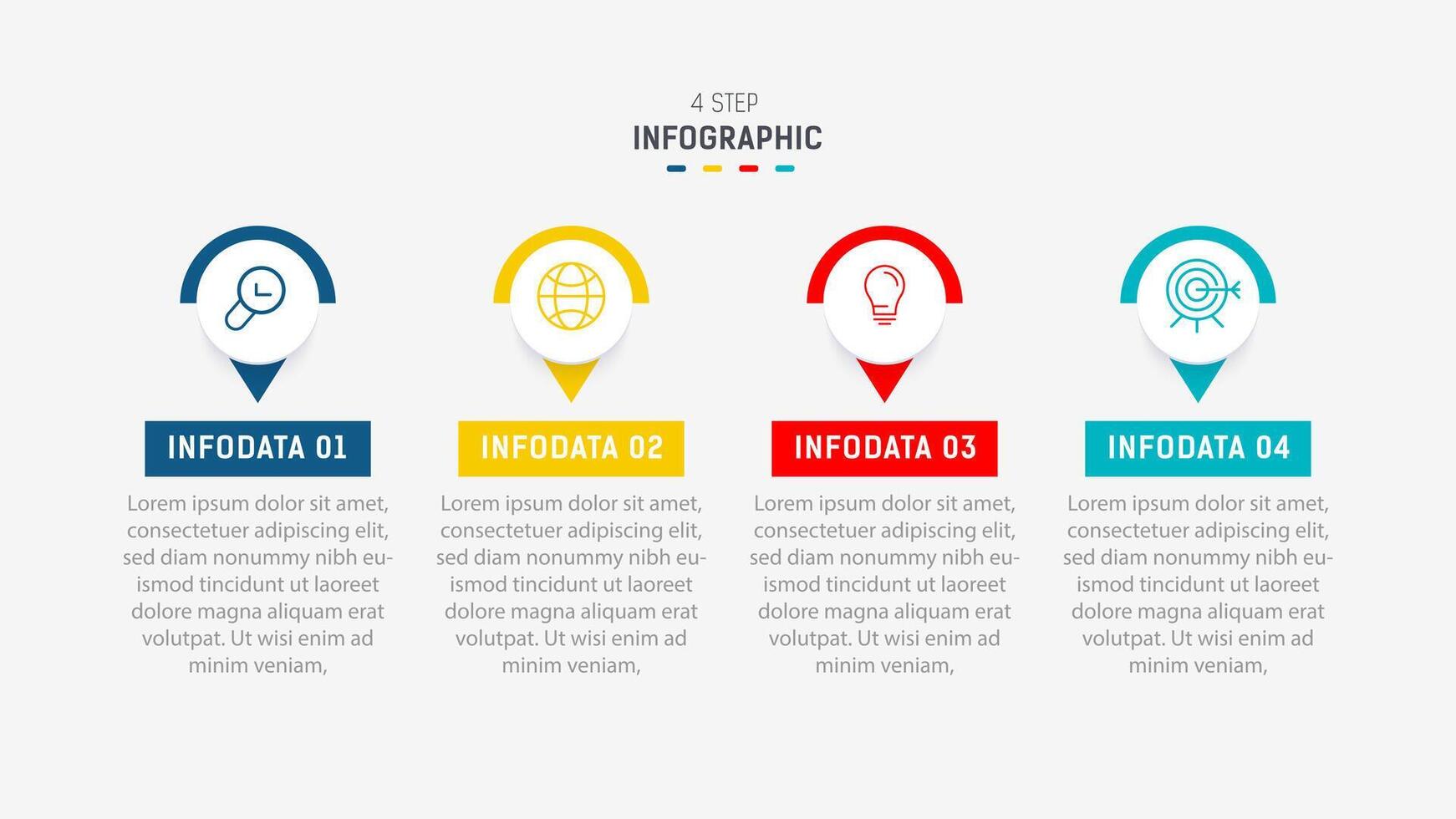 4 STEP
INFOGRAPHIC

INFODATA 01

Lorem ipsum dolor sit amet, consectetuer adipiscing elit, sed diam nonummy nibh euismod tincidunt ut laoreet dolore magna aliquam erat volutpat. Ut wisi enim ad minim veniam,

INFODATA 02

Lorem ipsum dolor sit amet, consectetuer adipiscing elit, sed diam nonummy nibh euismod tincidunt ut laoreet dolore magna aliquam erat volutpat. Ut wisi enim ad minim veniam,

INFODATA 03

Lorem ipsum dolor sit amet, consectetuer adipiscing elit, sed diam nonummy nibh euismod tincidunt ut laoreet dolore magna aliquam erat volutpat. Ut wisi enim ad minim veniam,

INFODATA 04

Lorem ipsum dolor sit amet, consectetuer adipiscing elit, sed diam nonummy nibh euismod tincidunt ut laoreet dolore magna aliquam erat volutpat. Ut wisi enim ad minim veniam,