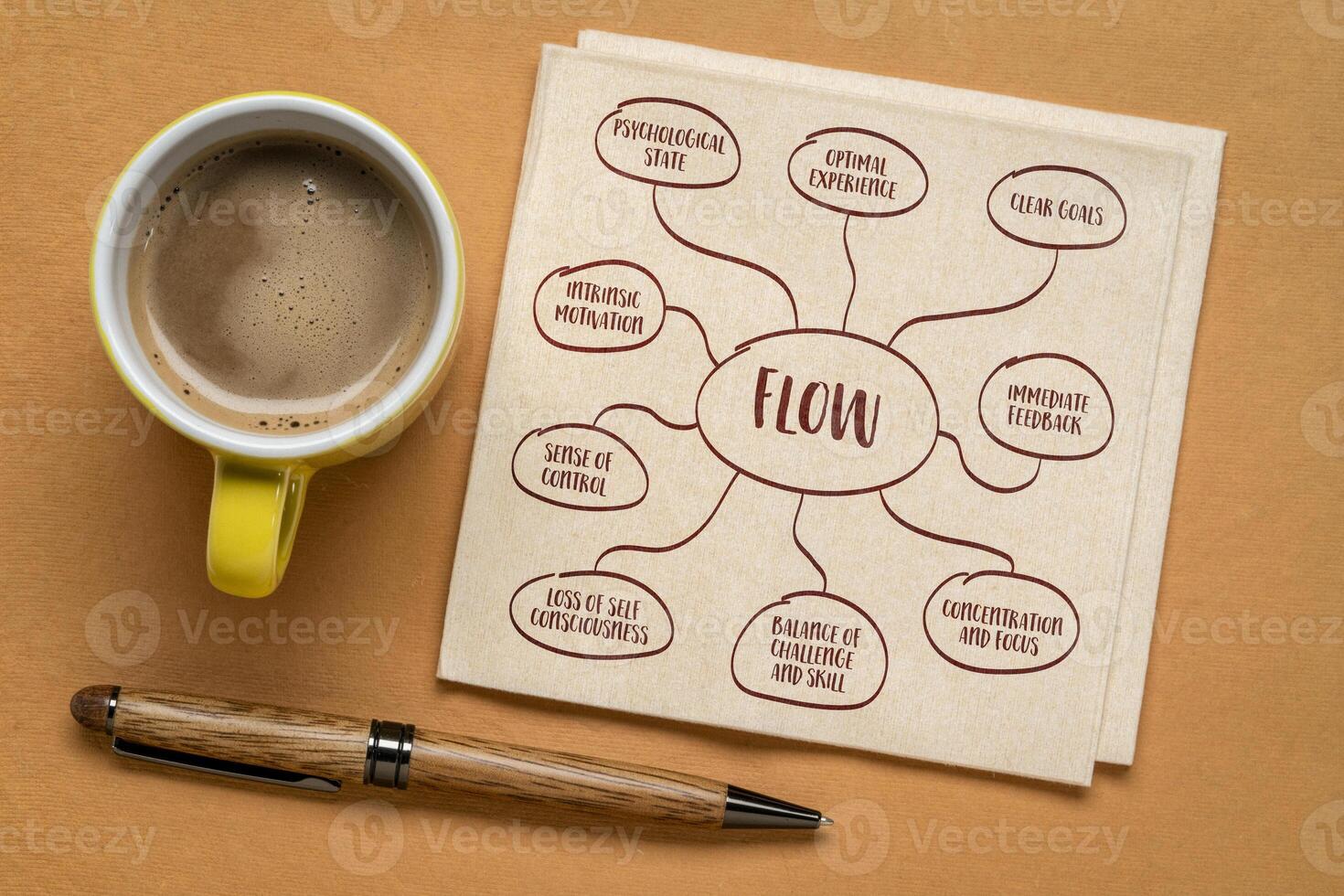 PSYCHOLOGICAL STATE

OPTIMAL EXPERIENCE

CLEAR GOALS

INTRINSIC MOTIVATION

FLOW

IMMEDIATE FEEDBACK

SENSE OF CONTROL

LOSS OF SELF CONSCIOUSNESS

BALANCE OF CHALLENGE AND SKILL

CONCENTRATION AND FOCUS

Vecteezy