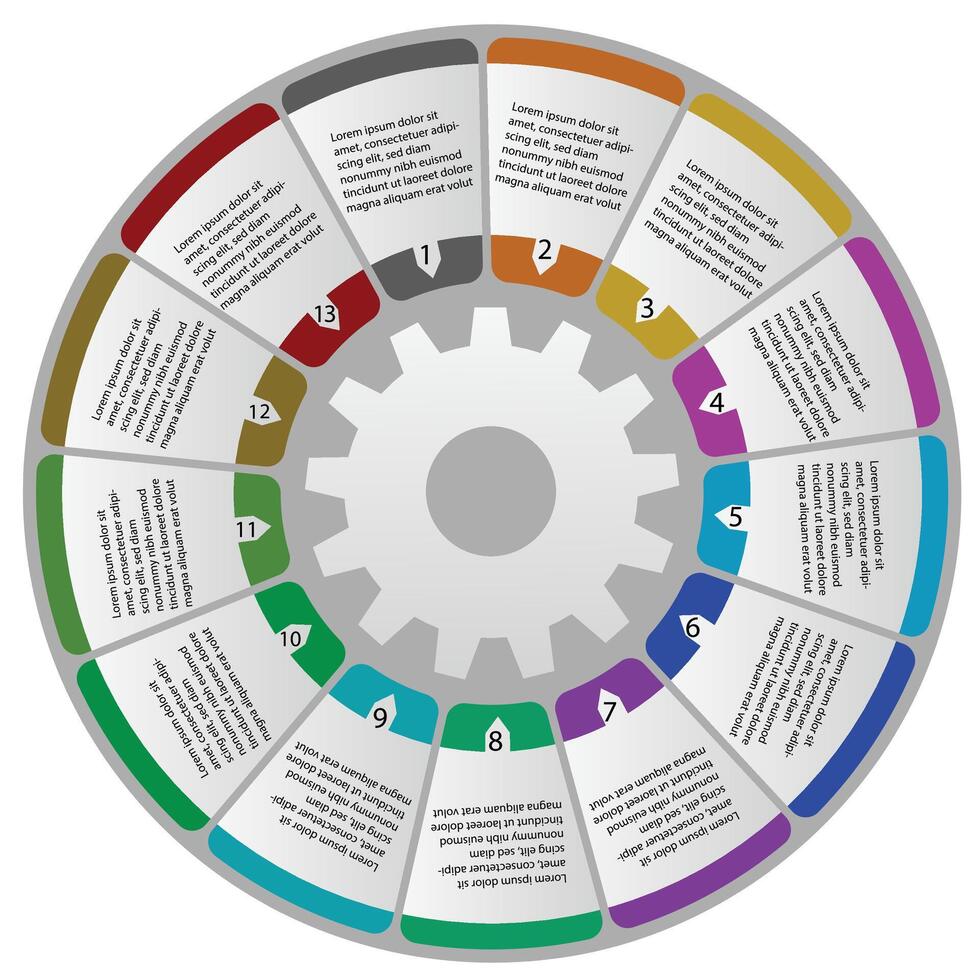 Lorem ipsum dolor sit amet, consectetuer adipiscing elit, sed diam nonummy nibh euismod tincidunt ut laoreet dolore magna aliquam erat volut

1

Lorem ipsum dolor sit amet, consectetuer adipiscing elit, sed diam nonummy nibh euismod tincidunt ut laoreet dolore magna aliquam erat volut

2

Lorem ipsum dolor sit amet, consectetuer adipiscing elit, sed diam nonummy nibh euismod tincidunt ut laoreet dolore magna aliquam erat volut

3

Lorem ipsum dolor sit amet, consectetuer adipiscing elit, sed diam nonummy nibh euismod tincidunt ut laoreet dolore magna aliquam erat volut

4

Lorem ipsum dolor sit amet, consectetuer adipiscing elit, sed diam nonummy nibh euismod tincidunt ut laoreet dolore magna aliquam erat volut

5

Lorem ipsum dolor sit amet, consectetuer adipiscing elit, sed diam nonummy nibh euismod tincidunt ut laoreet dolore magna aliquam erat volut

6

Lorem ipsum dolor sit amet, consectetuer adipiscing elit, sed diam nonummy nibh euismod tincidunt ut laoreet dolore magna aliquam erat volut

7

Lorem ipsum dolor sit amet, consectetuer adipiscing elit, sed diam nonummy nibh euismod tincidunt ut laoreet dolore magna aliquam erat volut

8

Lorem ipsum dolor sit amet, consectetuer adipiscing elit, sed diam nonummy nibh euismod tincidunt ut laoreet dolore magna aliquam erat volut

9

Lorem ipsum dolor sit amet, consectetuer adipiscing elit, sed diam nonummy nibh euismod tincidunt ut laoreet dolore magna aliquam erat volut

10

Lorem ipsum dolor sit amet, consectetuer adipiscing elit, sed diam nonummy nibh euismod tincidunt ut laoreet dolore magna aliquam erat volut

11

Lorem ipsum dolor sit amet, consectetuer adipiscing elit, sed diam nonummy nibh euismod tincidunt ut laoreet dolore magna aliquam erat volut

12

Lorem ipsum dolor sit amet, consectetuer adipiscing elit, sed diam nonummy nibh euismod tincidunt ut laoreet dolore magna aliquam erat volut

13