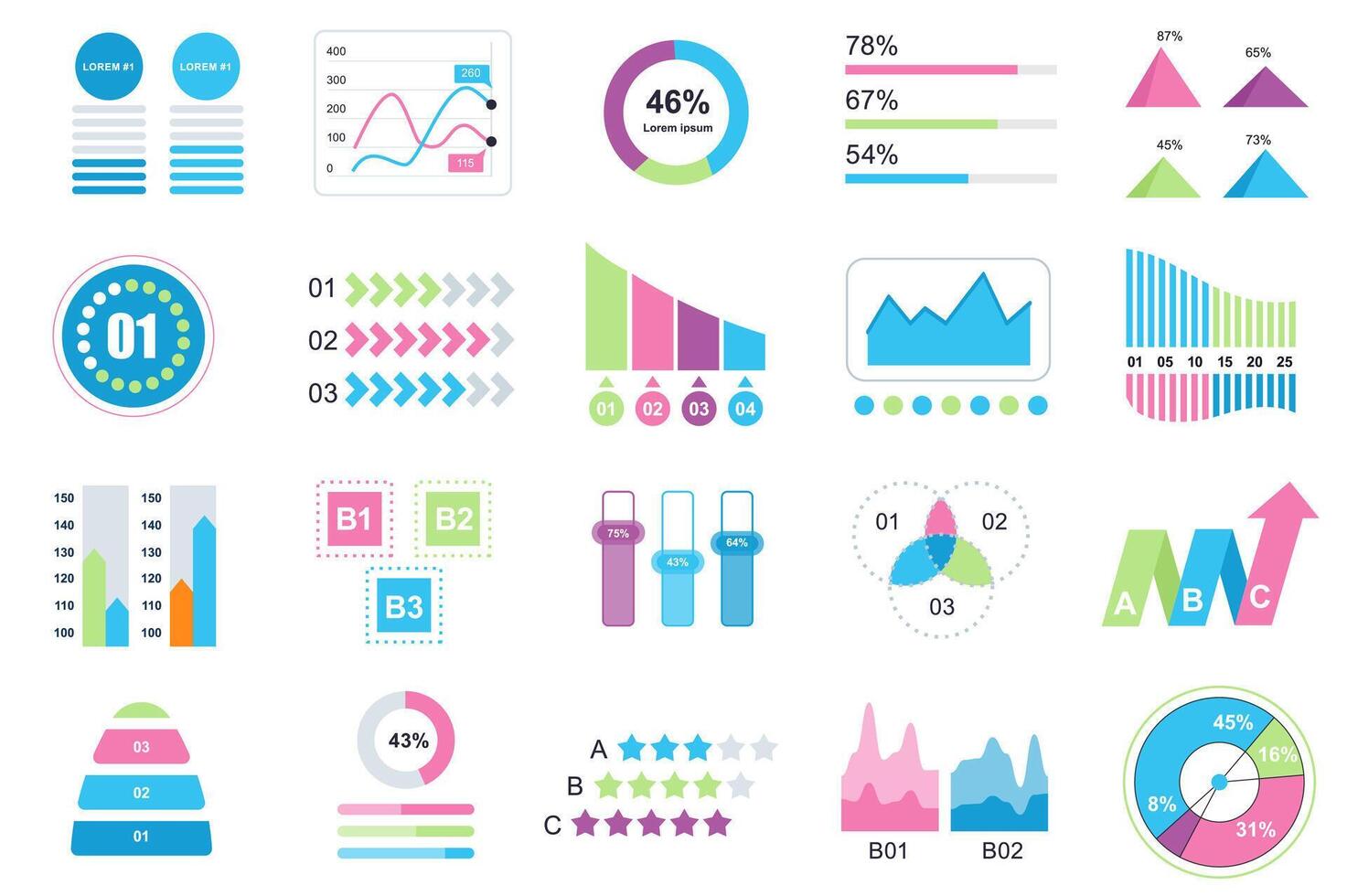 LOREM #1
LOREM #1

400
300
200
100
0
260
115

46%
Lorem ipsum

78%
67%
54%

87%
65%
45%
73%

01

01
02
03

01
02
03
04

01 05 10 15 20 25

150
140
130
120
110
100

150
140
130
120
110
100

B1
B2
B3

75%
43%
64%

01
02
03

A
B
C

03
02
01

43%

A
B
C

B01
B02

45%
16%
8%
31%