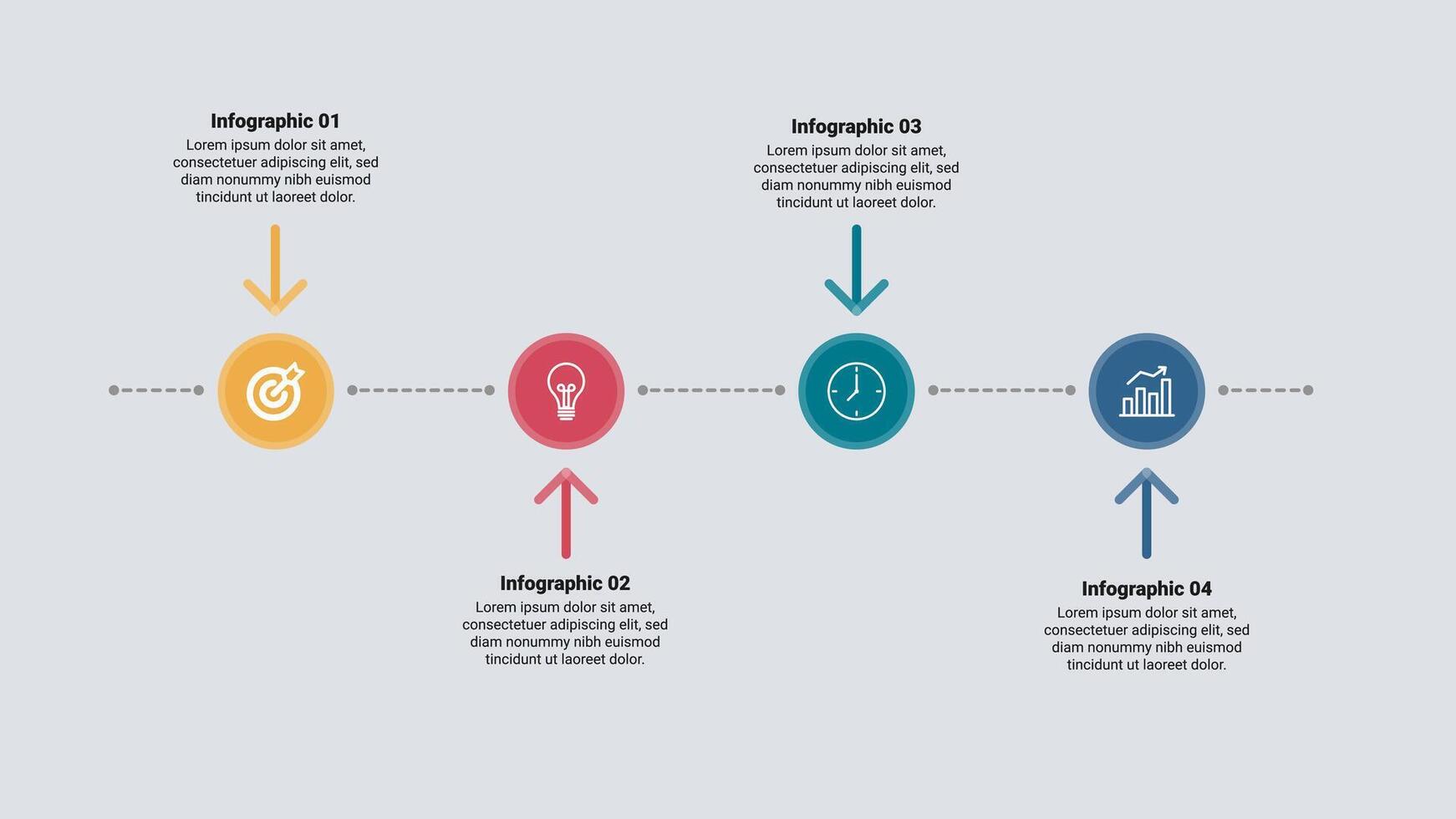 Infographic 01
Lorem ipsum dolor sit amet, consectetuer adipiscing elit, sed diam nonummy nibh euismod tincidunt ut laoreet dolor.

Infographic 02
Lorem ipsum dolor sit amet, consectetuer adipiscing elit, sed diam nonummy nibh euismod tincidunt ut laoreet dolor.

Infographic 03
Lorem ipsum dolor sit amet, consectetuer adipiscing elit, sed diam nonummy nibh euismod tincidunt ut laoreet dolor.

Infographic 04
Lorem ipsum dolor sit amet, consectetuer adipiscing elit, sed diam nonummy nibh euismod tincidunt ut laoreet dolor.