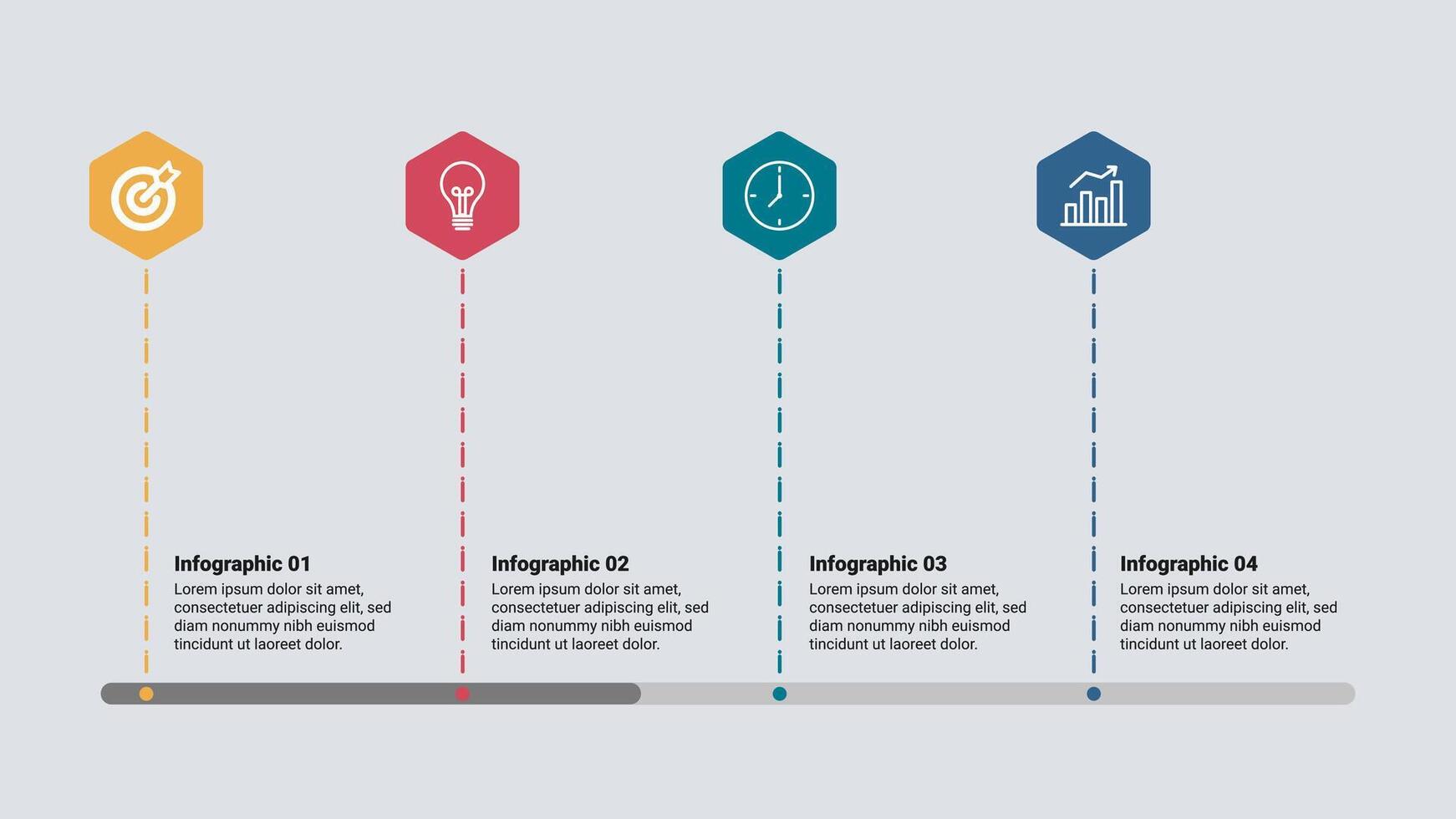 Infographic 01
Lorem ipsum dolor sit amet, consectetuer adipiscing elit, sed diam nonummy nibh euismod tincidunt ut laoreet dolor.

Infographic 02
Lorem ipsum dolor sit amet, consectetuer adipiscing elit, sed diam nonummy nibh euismod tincidunt ut laoreet dolor.

Infographic 03
Lorem ipsum dolor sit amet, consectetuer adipiscing elit, sed diam nonummy nibh euismod tincidunt ut laoreet dolor.

Infographic 04
Lorem ipsum dolor sit amet, consectetuer adipiscing elit, sed diam nonummy nibh euismod tincidunt ut laoreet dolor.