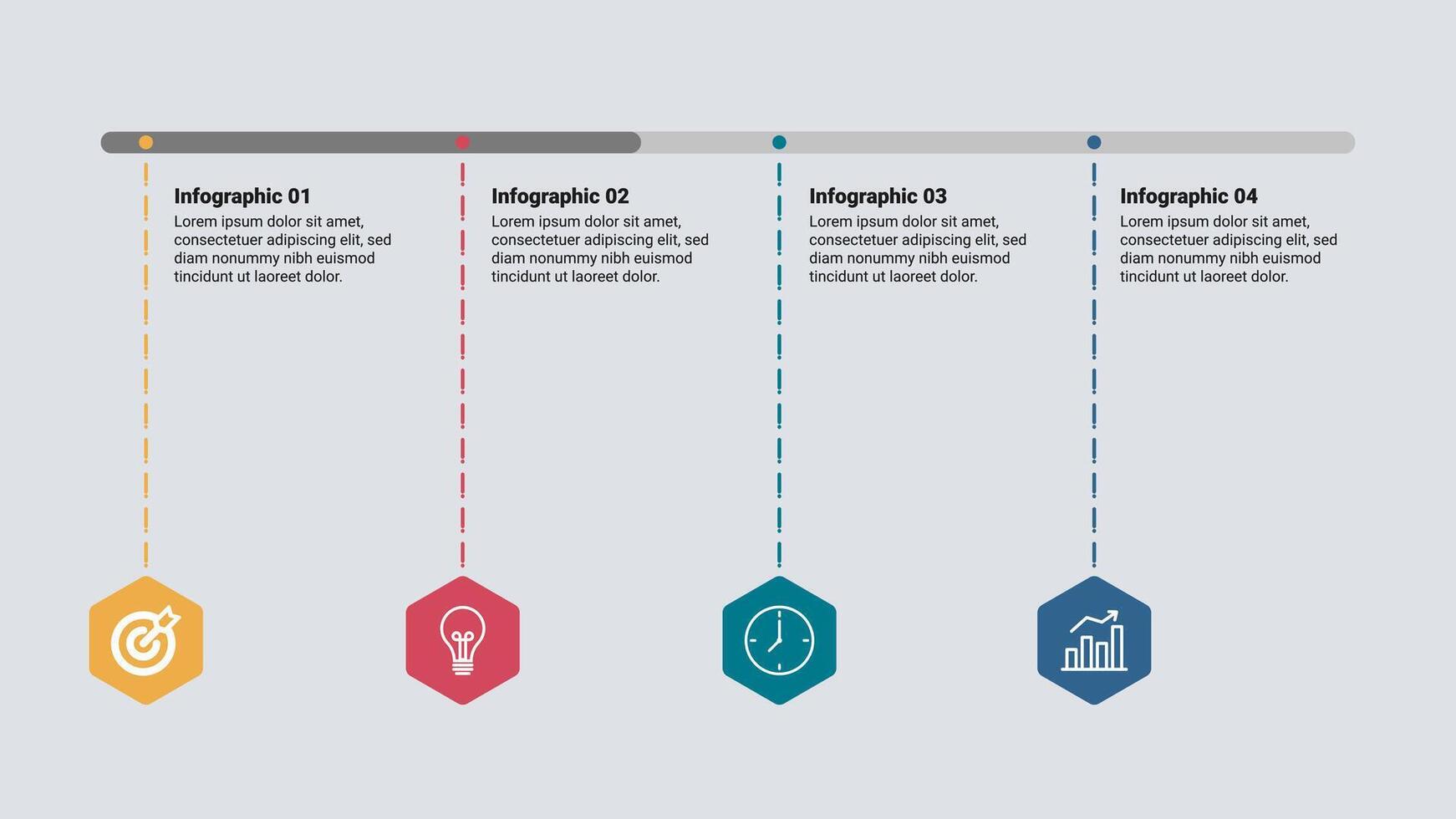 Infographic 01
Lorem ipsum dolor sit amet, consectetuer adipiscing elit, sed diam nonummy nibh euismod tincidunt ut laoreet dolor.

Infographic 02
Lorem ipsum dolor sit amet, consectetuer adipiscing elit, sed diam nonummy nibh euismod tincidunt ut laoreet dolor.

Infographic 03
Lorem ipsum dolor sit amet, consectetuer adipiscing elit, sed diam nonummy nibh euismod tincidunt ut laoreet dolor.

Infographic 04
Lorem ipsum dolor sit amet, consectetuer adipiscing elit, sed diam nonummy nibh euismod tincidunt ut laoreet dolor.