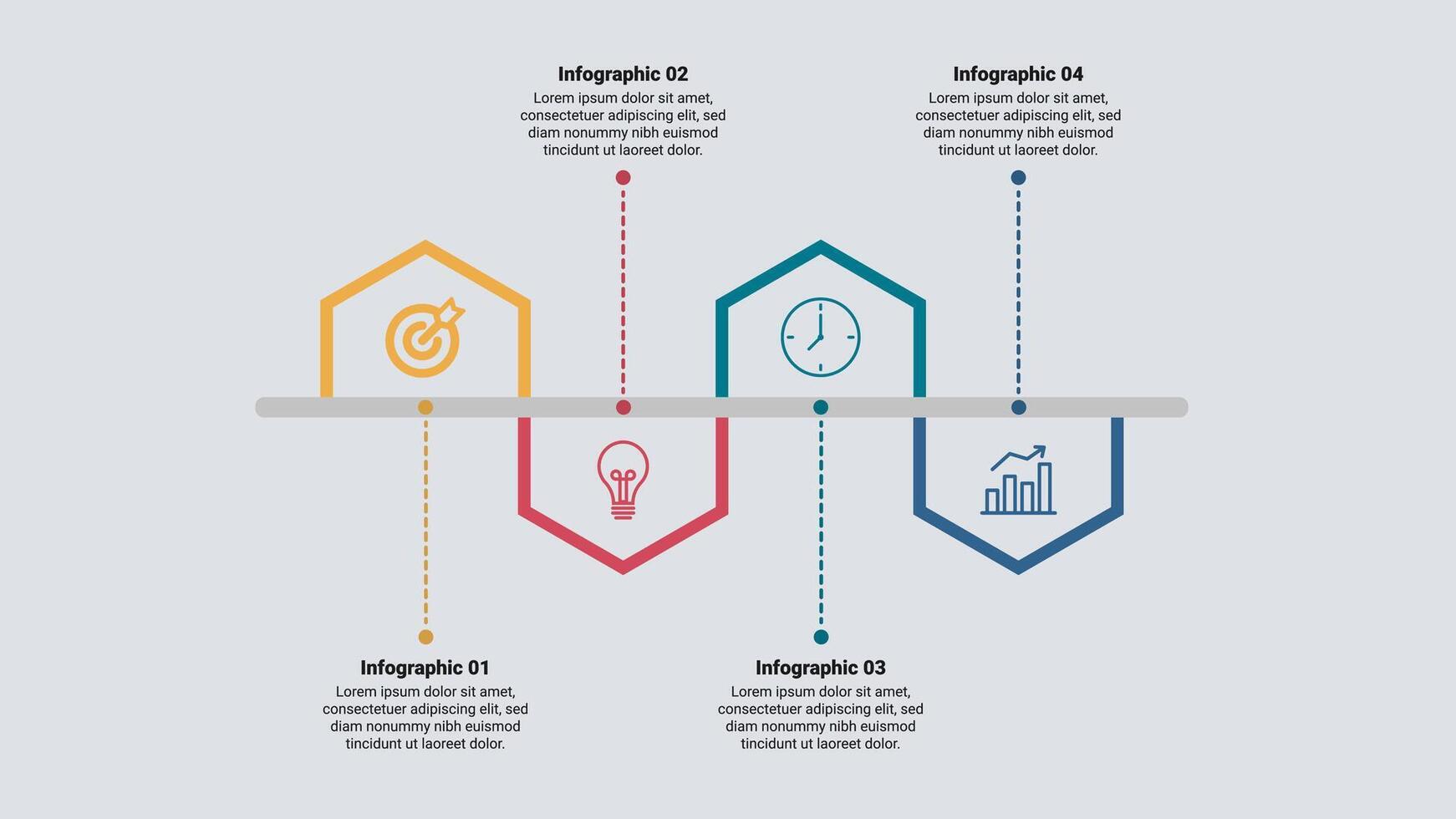 Infographic 02
Lorem ipsum dolor sit amet, consectetuer adipiscing elit, sed diam nonummy nibh euismod tincidunt ut laoreet dolor.

Infographic 04
Lorem ipsum dolor sit amet, consectetuer adipiscing elit, sed diam nonummy nibh euismod tincidunt ut laoreet dolor.

Infographic 01
Lorem ipsum dolor sit amet, consectetuer adipiscing elit, sed diam nonummy nibh euismod tincidunt ut laoreet dolor.

Infographic 03
Lorem ipsum dolor sit amet, consectetuer adipiscing elit, sed diam nonummy nibh euismod tincidunt ut laoreet dolor.