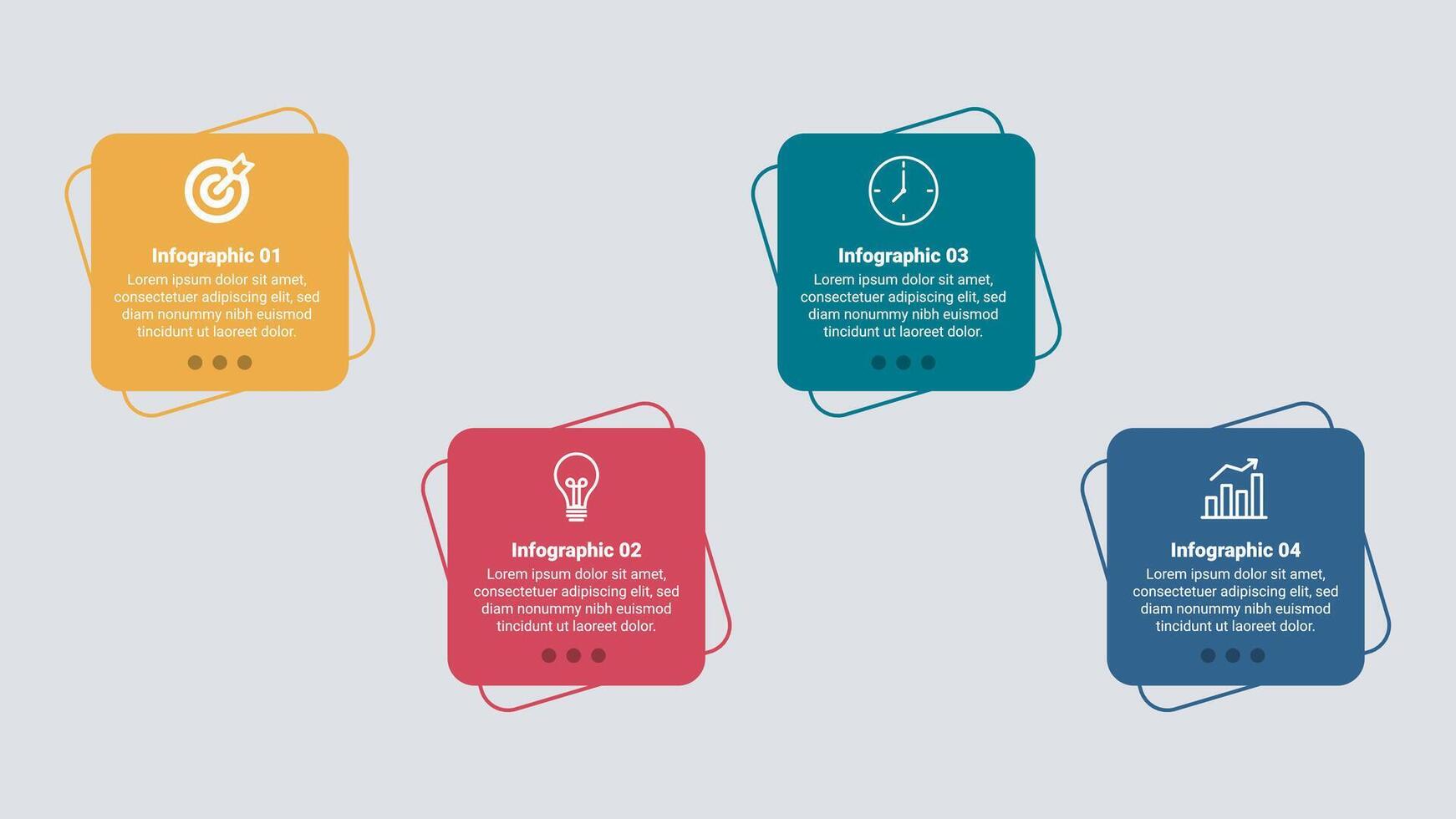 Infographic 01
Lorem ipsum dolor sit amet, consectetuer adipiscing elit, sed diam nonummy nibh euismod tincidunt ut laoreet dolor.

Infographic 02
Lorem ipsum dolor sit amet, consectetuer adipiscing elit, sed diam nonummy nibh euismod tincidunt ut laoreet dolor.

Infographic 03
Lorem ipsum dolor sit amet, consectetuer adipiscing elit, sed diam nonummy nibh euismod tincidunt ut laoreet dolor.

Infographic 04
Lorem ipsum dolor sit amet, consectetuer adipiscing elit, sed diam nonummy nibh euismod tincidunt ut laoreet dolor.