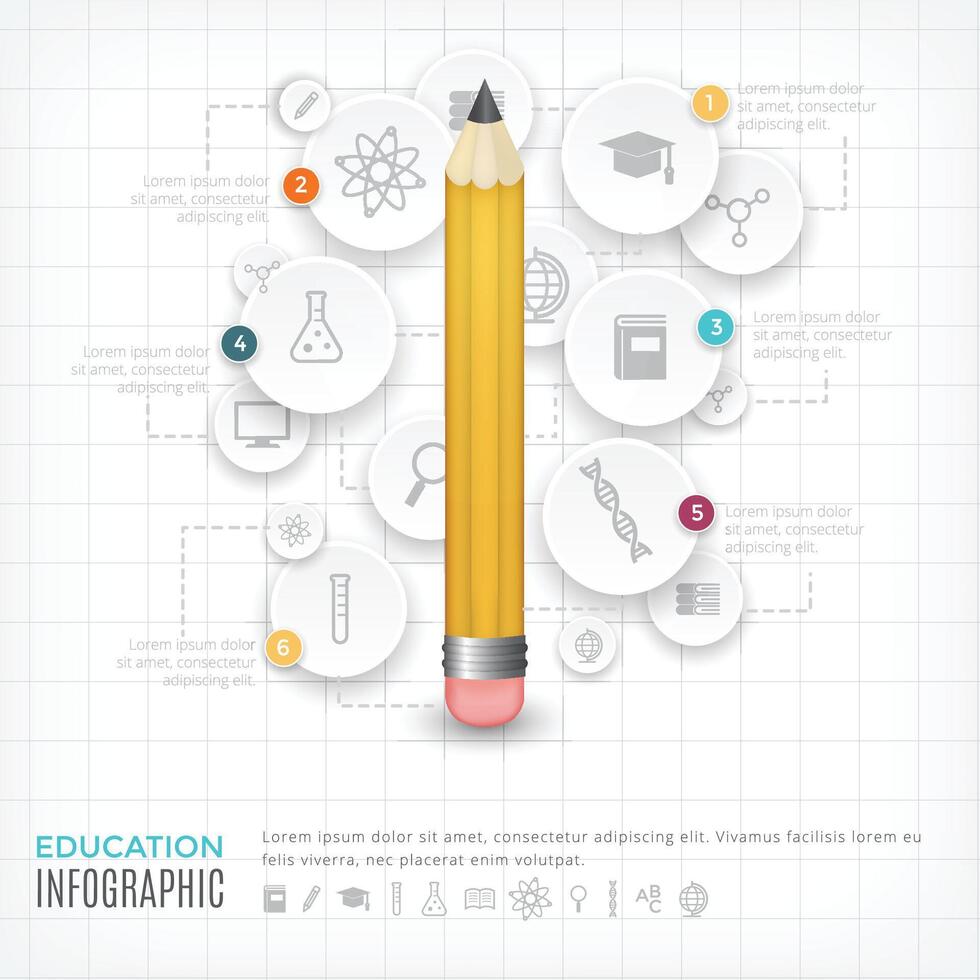 1
Lorem ipsum dolor sit amet, consectetur adipiscing elit.

2
Lorem ipsum dolor sit amet, consectetur adipiscing elit.

3
Lorem ipsum dolor sit amet, consectetur adipiscing elit.

4
Lorem ipsum dolor sit amet, consectetur adipiscing elit.

5
Lorem ipsum dolor sit amet, consectetur adipiscing elit.

6
Lorem ipsum dolor sit amet, consectetur adipiscing elit.

EDUCATION
INFOGRAPHIC

Lorem ipsum dolor sit amet, consectetur adipiscing elit. Vivamus facilisis lorem eu felis viverra, nec placerat enim volutpat.

ABC