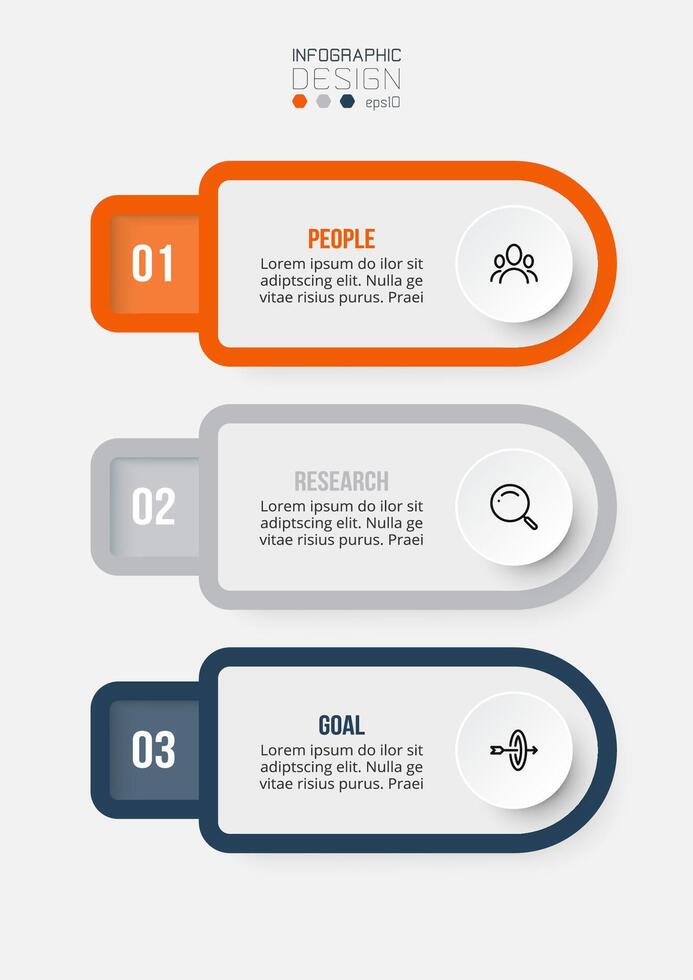 INFOGRAPHIC
DESIGN
eps10

01

PEOPLE

Lorem ipsum do ilor sit adiptscing elit. Nulla ge vitae risius purus. Praei

02

RESEARCH

Lorem ipsum do ilor sit adiptscing elit. Nulla ge vitae risius purus. Praei

03

GOAL

Lorem ipsum do ilor sit adiptscing elit. Nulla ge vitae risius purus. Praei