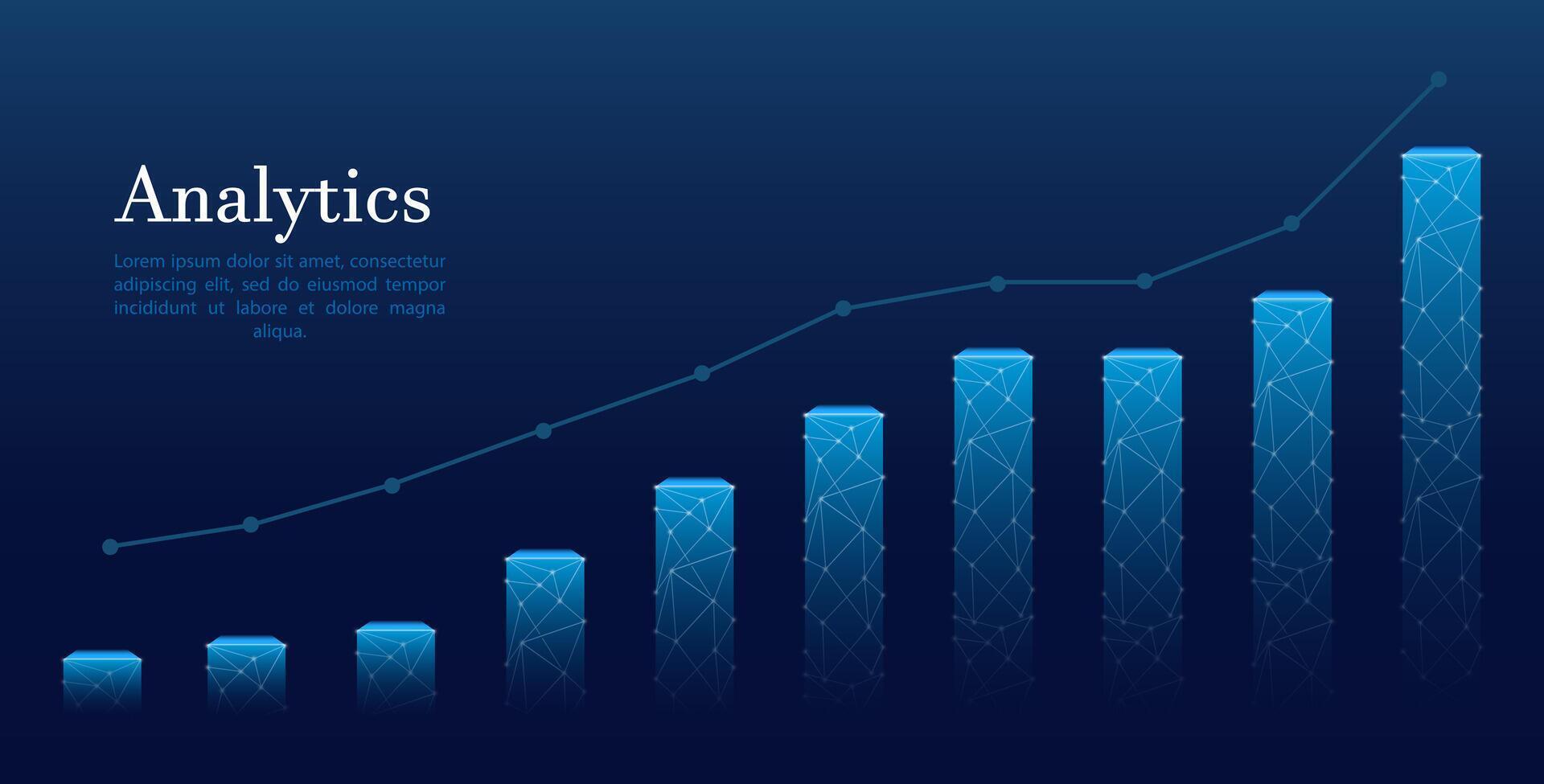 Analytics

Lorem ipsum dolor sit amet, consectetur adipiscing elit, sed do eiusmod tempor incididunt ut labore et dolore magna aliqua.