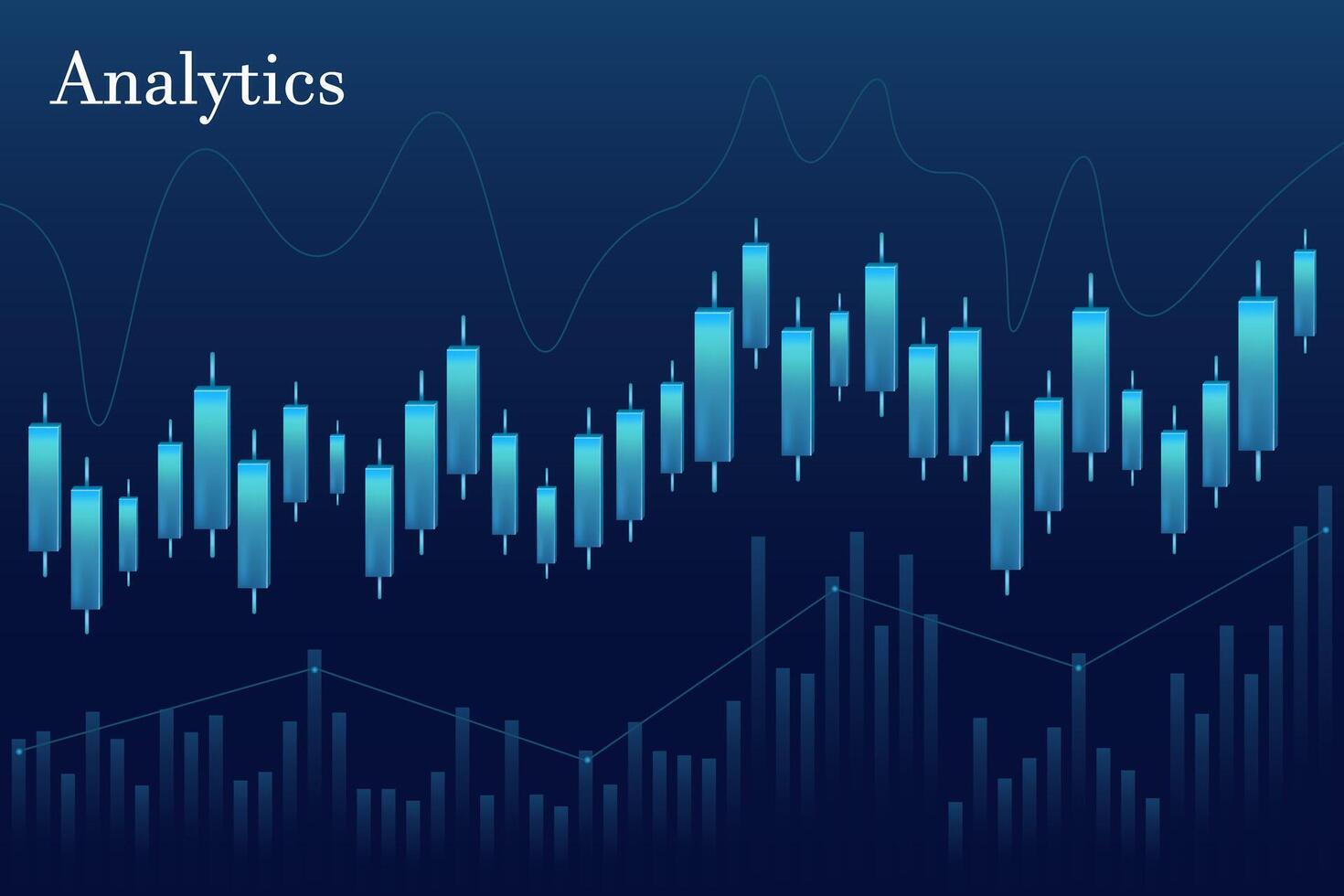 Analytics