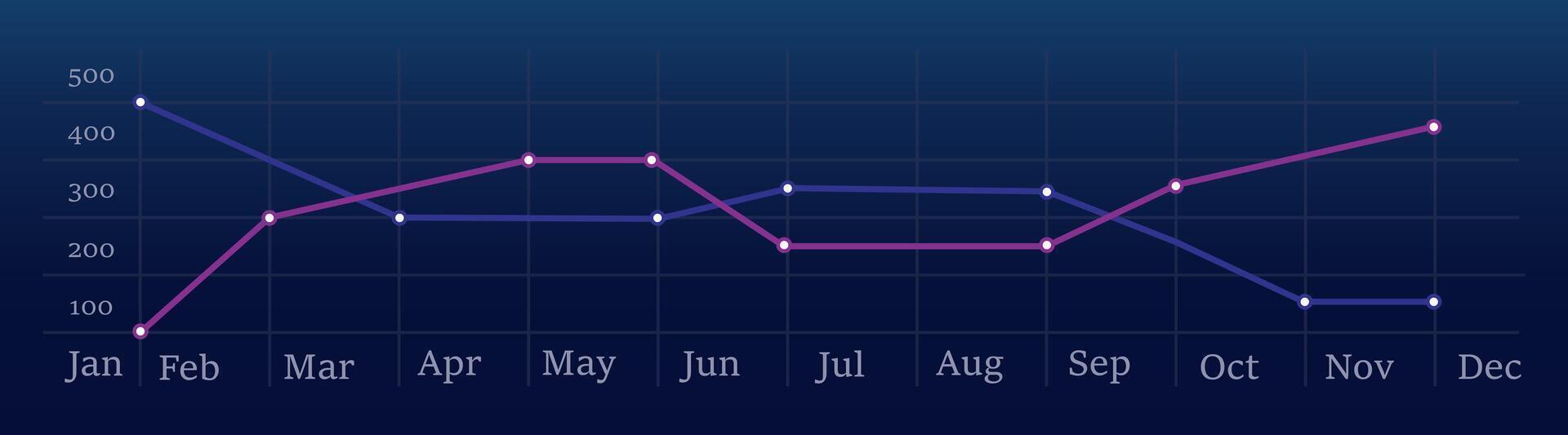 500
400
300
200
100
Jan Feb Mar Apr May Jun Jul Aug Sep Oct Nov Dec