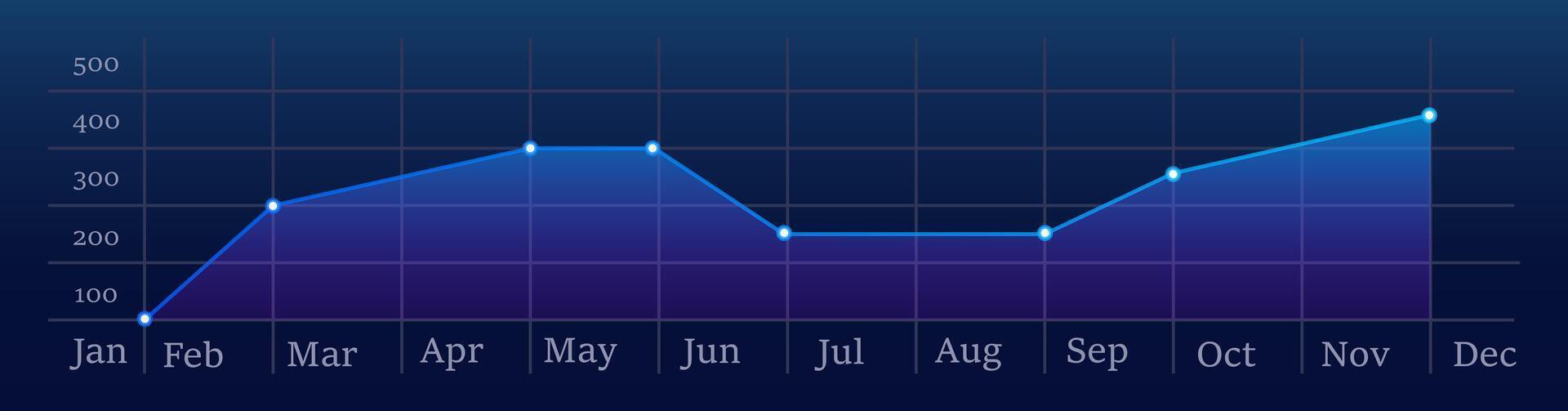 500
400
300
200
100
Jan Feb Mar Apr May Jun Jul Aug Sep Oct Nov Dec