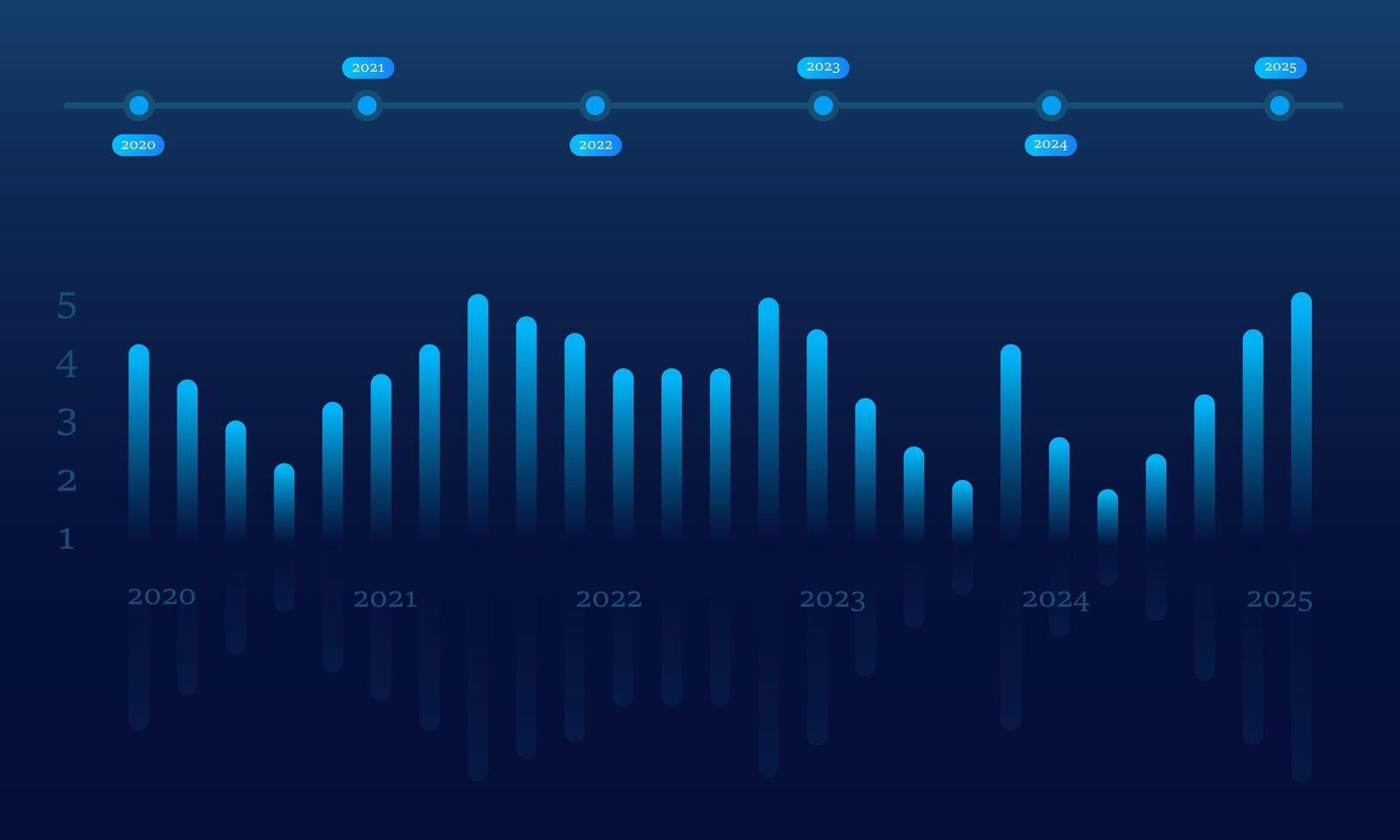 2021
2023
2025
2020
2022
2024

5
4
3
2
1

2020
2021
2022
2023
2024
2025