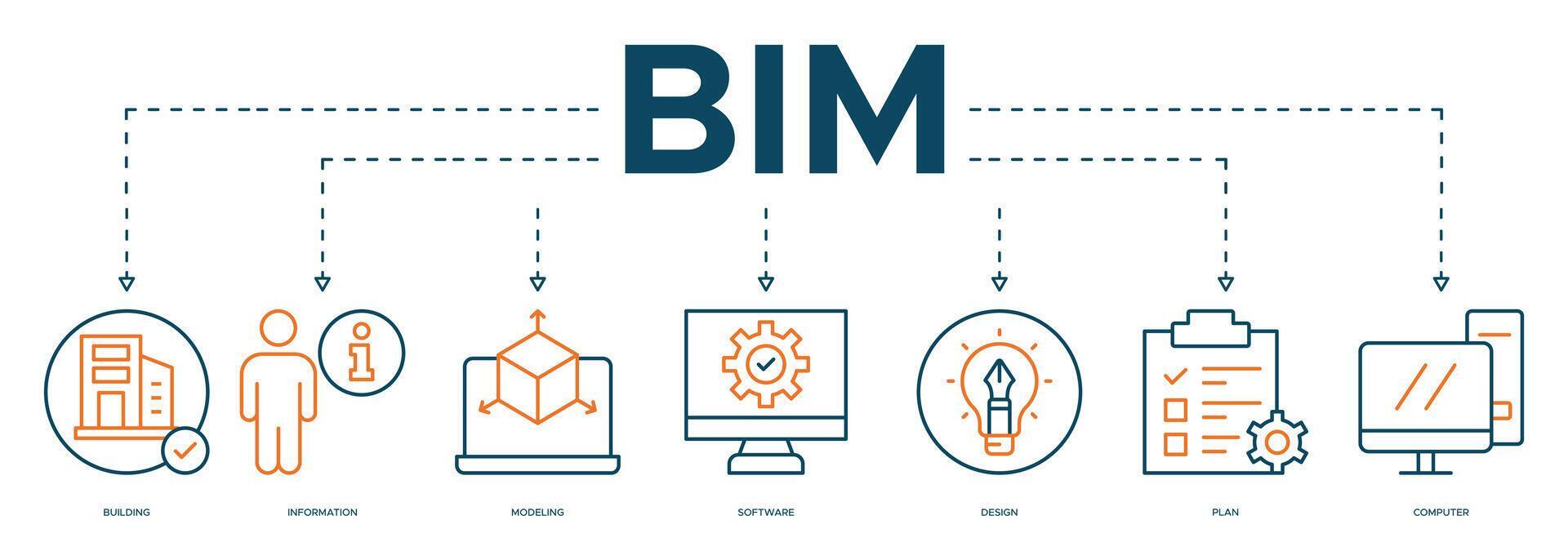 BIM

BUILDING

INFORMATION

MODELING

SOFTWARE

DESIGN

PLAN

COMPUTER