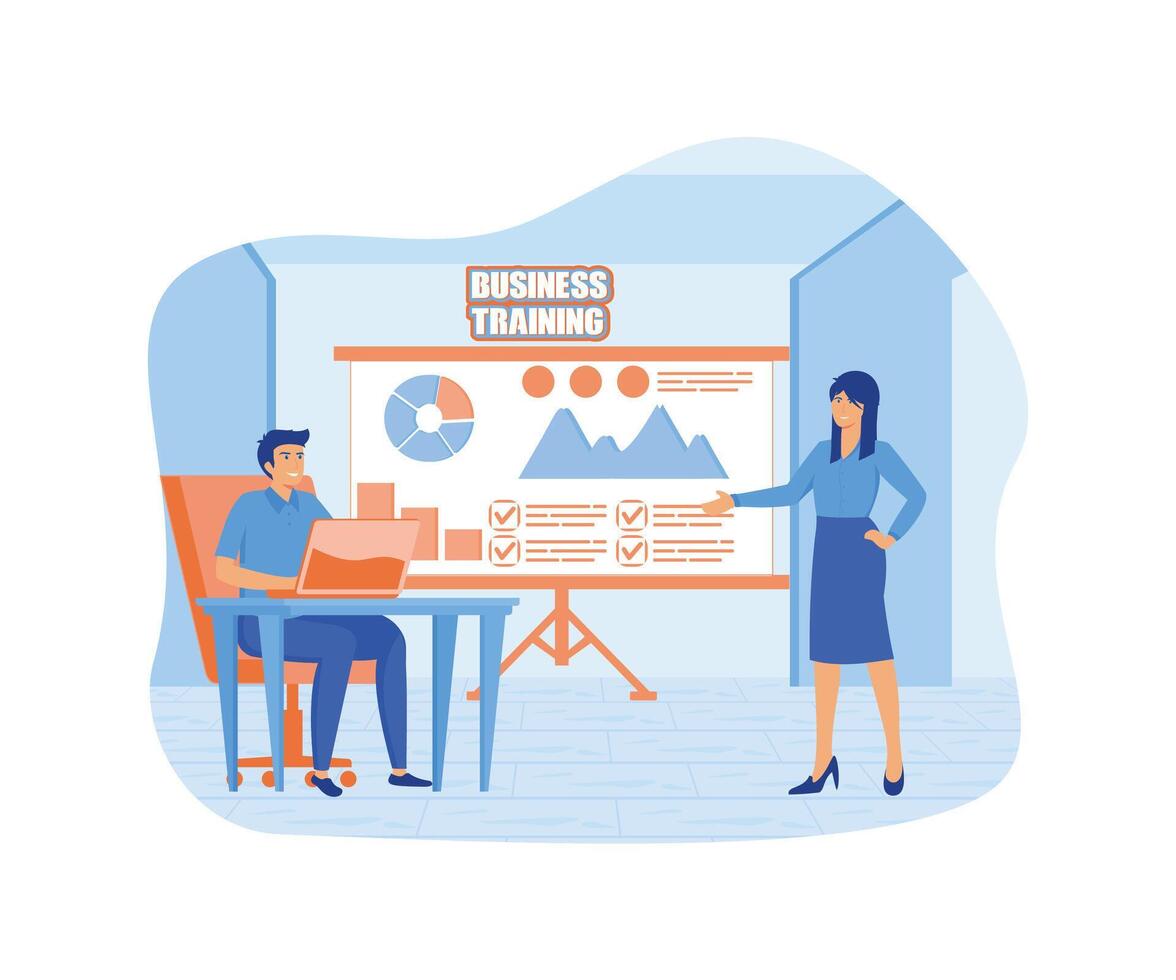 BUSINESS
TRAINING