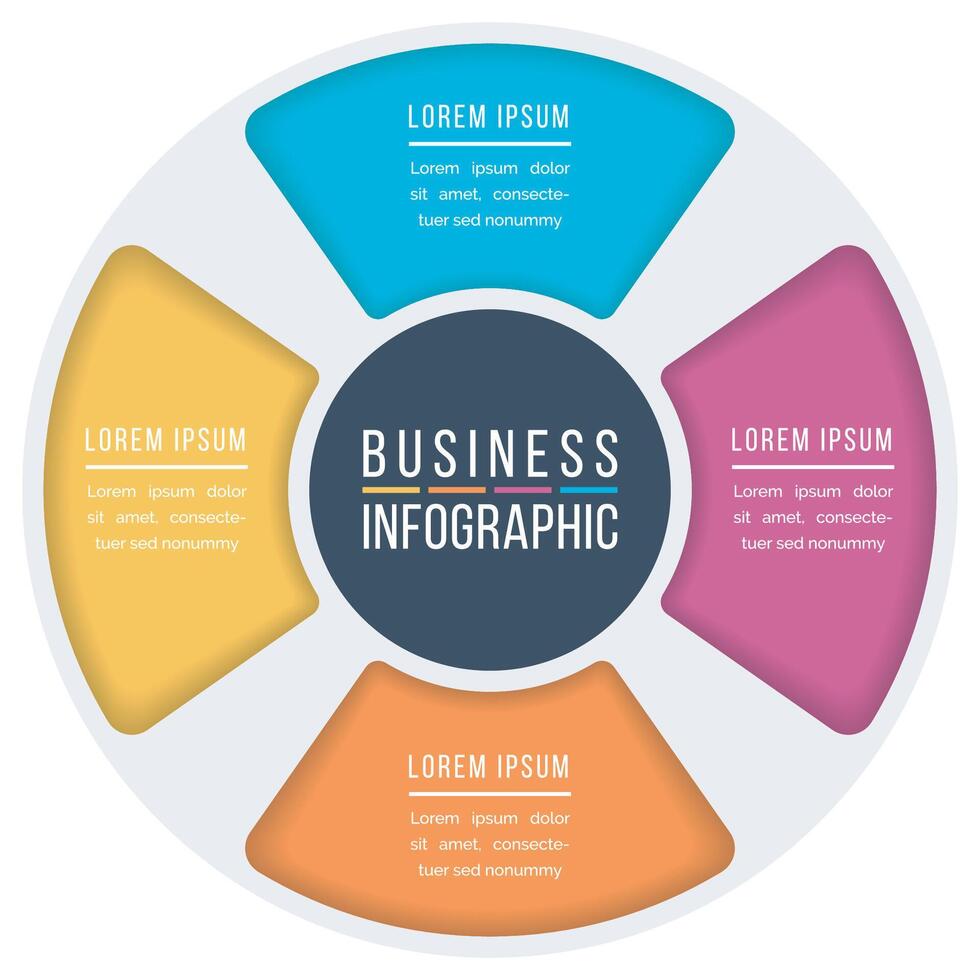 LOREM IPSUM

Lorem ipsum dolor sit amet, consectetuer sed nonummy

LOREM IPSUM

Lorem ipsum dolor sit amet, consectetuer sed nonummy

BUSINESS
INFOGRAPHIC

LOREM IPSUM

Lorem ipsum dolor sit amet, consectetuer sed nonummy

LOREM IPSUM

Lorem ipsum dolor sit amet, consectetuer sed nonummy