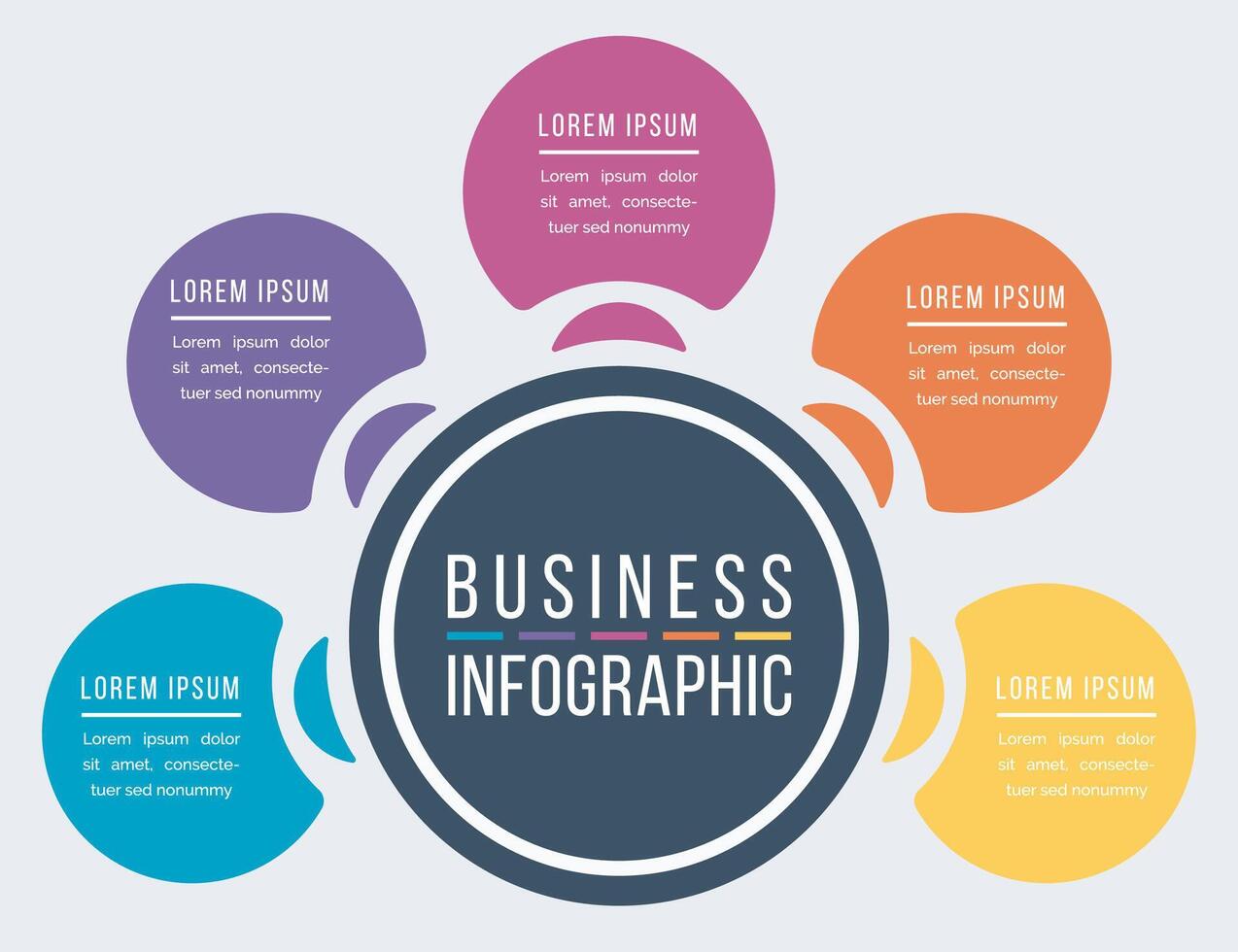 LOREM IPSUM
Lorem ipsum dolor sit amet, consectetuer sed nonummy

LOREM IPSUM
Lorem ipsum dolor sit amet, consectetuer sed nonummy

LOREM IPSUM
Lorem ipsum dolor sit amet, consectetuer sed nonummy

BUSINESS
INFOGRAPHIC

LOREM IPSUM
Lorem ipsum dolor sit amet, consectetuer sed nonummy

LOREM IPSUM
Lorem ipsum dolor sit amet, consectetuer sed nonummy