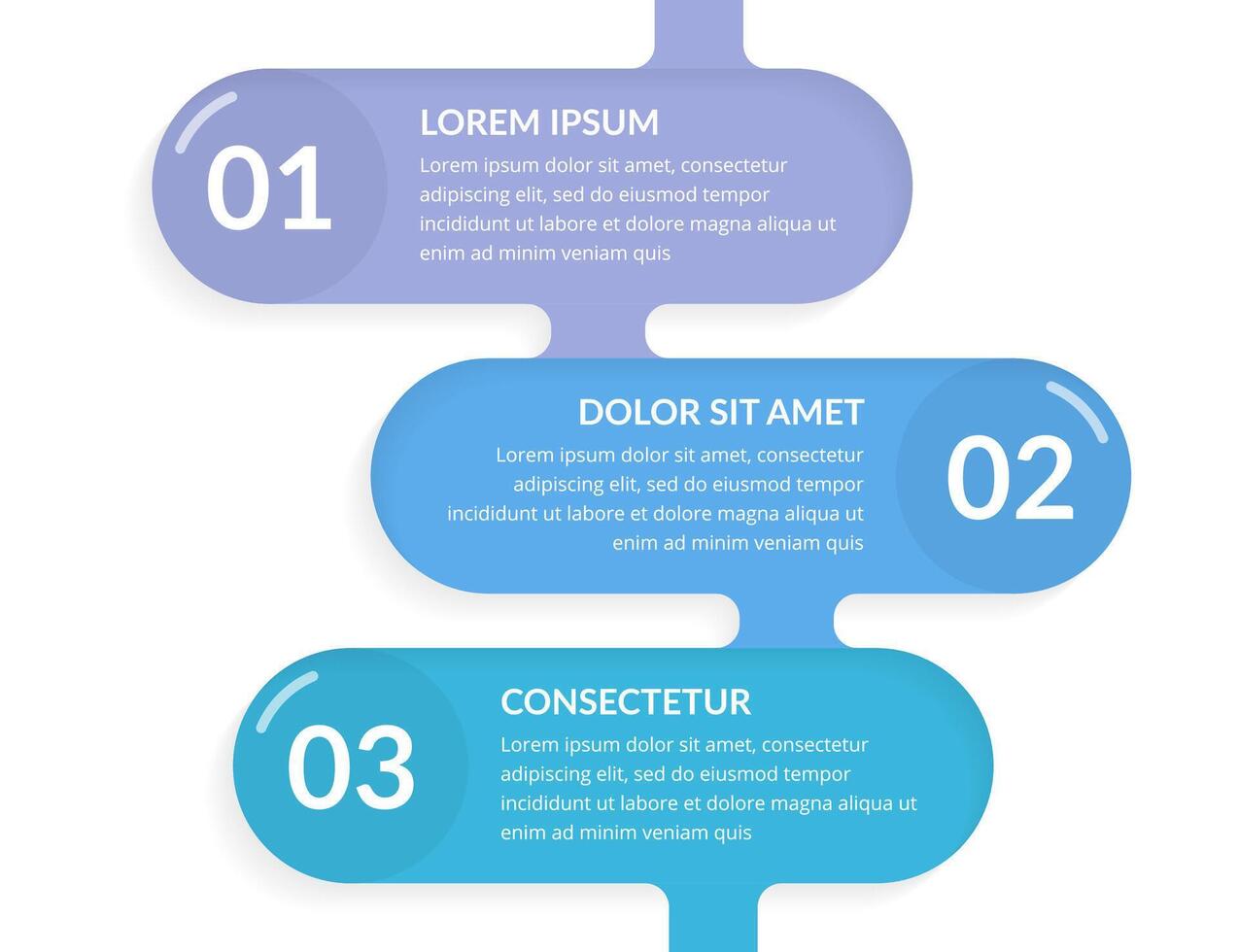 01

LOREM IPSUM

Lorem ipsum dolor sit amet, consectetur adipiscing elit, sed do eiusmod tempor incididunt ut labore et dolore magna aliqua ut enim ad minim veniam quis

DOLOR SIT AMET

Lorem ipsum dolor sit amet, consectetur adipiscing elit, sed do eiusmod tempor incididunt ut labore et dolore magna aliqua ut enim ad minim veniam quis

02

03

CONSECTETUR

Lorem ipsum dolor sit amet, consectetur adipiscing elit, sed do eiusmod tempor incididunt ut labore et dolore magna aliqua ut enim ad minim veniam quis