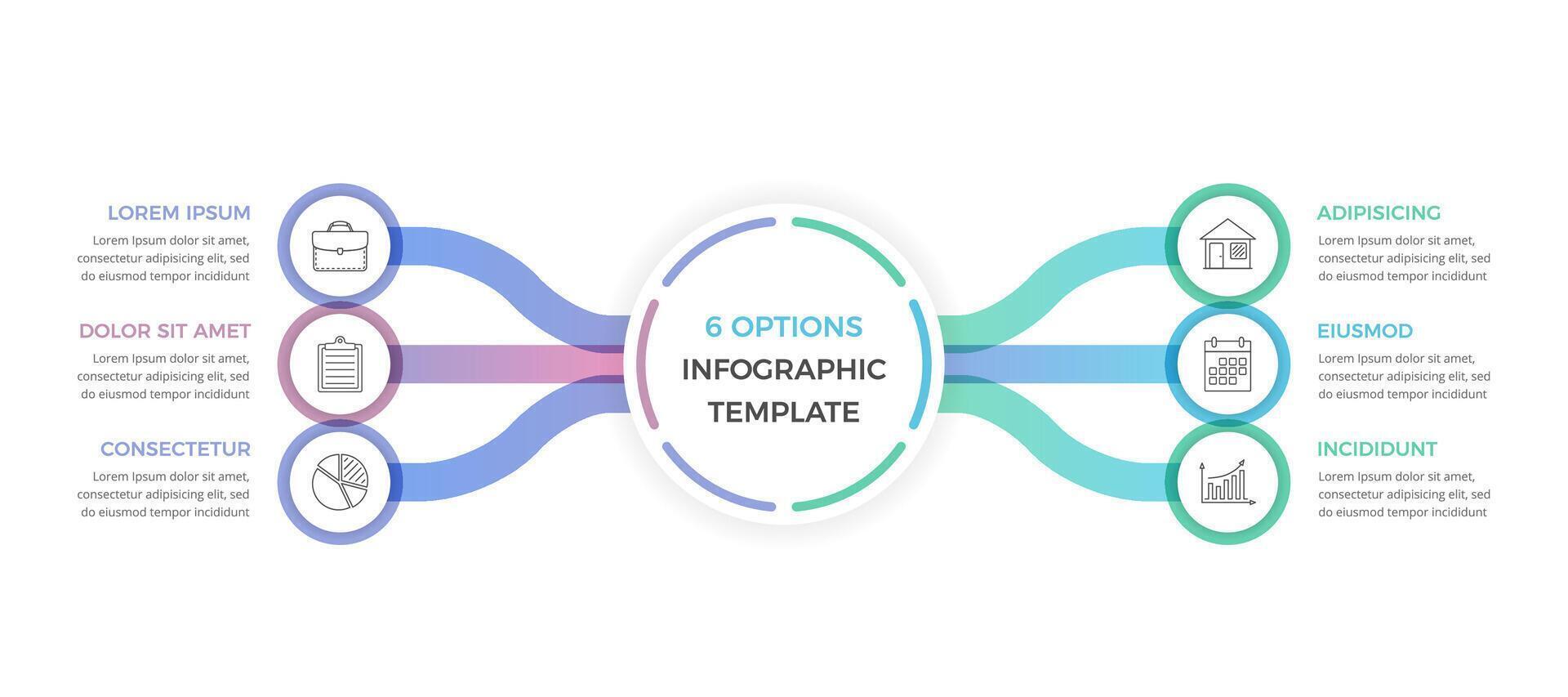 LOREM IPSUM
Lorem Ipsum dolor sit amet, consectetur adipisicing elit, sed do eiusmod tempor incididunt

DOLOR SIT AMET
Lorem Ipsum dolor sit amet, consectetur adipisicing elit, sed do eiusmod tempor incididunt

CONSECTETUR
Lorem Ipsum dolor sit amet, consectetur adipisicing elit, sed do eiusmod tempor incididunt

6 OPTIONS
INFOGRAPHIC
TEMPLATE

ADIPISICING
Lorem Ipsum dolor sit amet, consectetur adipisicing elit, sed do eiusmod tempor incididunt

EIUSMOD
Lorem Ipsum dolor sit amet, consectetur adipisicing elit, sed do eiusmod tempor incididunt

INCIDIDUNT
Lorem Ipsum dolor sit amet, consectetur adipisicing elit, sed do eiusmod tempor incididunt