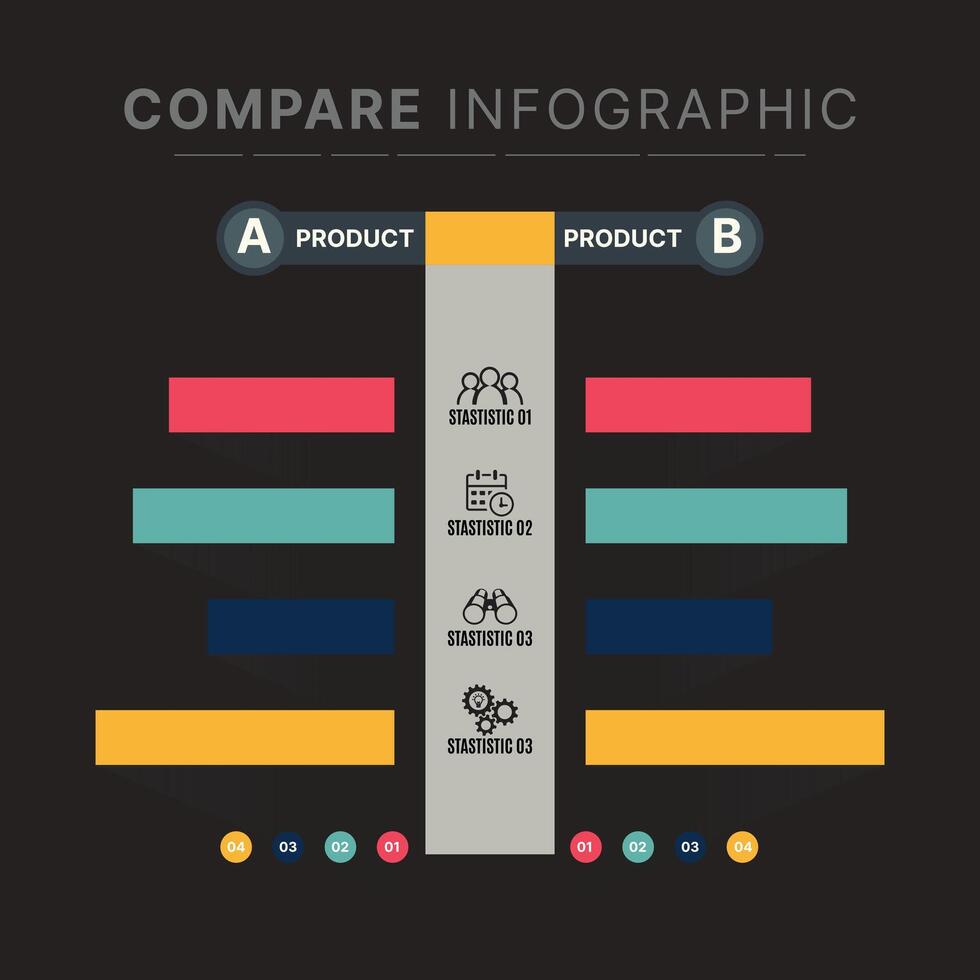 COMPARE INFOGRAPHIC

A PRODUCT

PRODUCT B

STASTISTIC 01

STASTISTIC 02

STASTISTIC 03

STASTISTIC 03

04 03 02 01

01 02 03 04