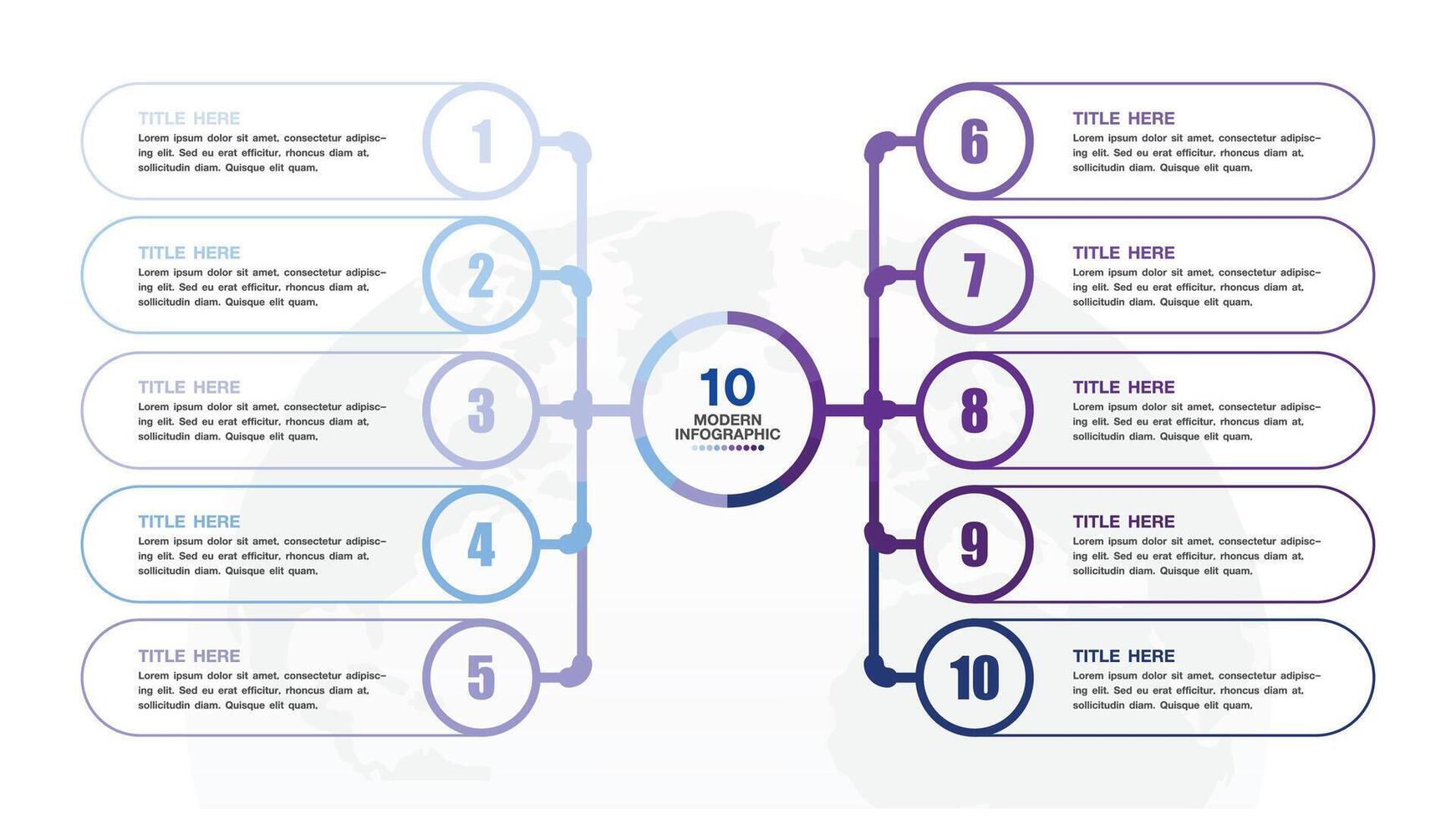 TITLE HERE
Lorem ipsum dolor sit amet, consectetur adipiscing elit. Sed eu erat efficitur, rhoncus diam at, sollicitudin diam. Quisque elit quam,

1

TITLE HERE
Lorem ipsum dolor sit amet, consectetur adipiscing elit. Sed eu erat efficitur, rhoncus diam at, sollicitudin diam. Quisque elit quam,

2

TITLE HERE
Lorem ipsum dolor sit amet, consectetur adipiscing elit. Sed eu erat efficitur, rhoncus diam at, sollicitudin diam. Quisque elit quam,

3

TITLE HERE
Lorem ipsum dolor sit amet, consectetur adipiscing elit. Sed eu erat efficitur, rhoncus diam at, sollicitudin diam. Quisque elit quam,

4

TITLE HERE
Lorem ipsum dolor sit amet, consectetur adipiscing elit. Sed eu erat efficitur, rhoncus diam at, sollicitudin diam. Quisque elit quam,

5

10
MODERN
INFOGRAPHIC

6

TITLE HERE
Lorem ipsum dolor sit amet, consectetur adipiscing elit. Sed eu erat efficitur, rhoncus diam at, sollicitudin diam. Quisque elit quam,

7

TITLE HERE
Lorem ipsum dolor sit amet, consectetur adipiscing elit. Sed eu erat efficitur, rhoncus diam at, sollicitudin diam. Quisque elit quam,

8

TITLE HERE
Lorem ipsum dolor sit amet, consectetur adipiscing elit. Sed eu erat efficitur, rhoncus diam at, sollicitudin diam. Quisque elit quam,

9

TITLE HERE
Lorem ipsum dolor sit amet, consectetur adipiscing elit. Sed eu erat efficitur, rhoncus diam at, sollicitudin diam. Quisque elit quam,

10

TITLE HERE
Lorem ipsum dolor sit amet, consectetur adipiscing elit. Sed eu erat efficitur, rhoncus diam at, sollicitudin diam. Quisque elit quam,