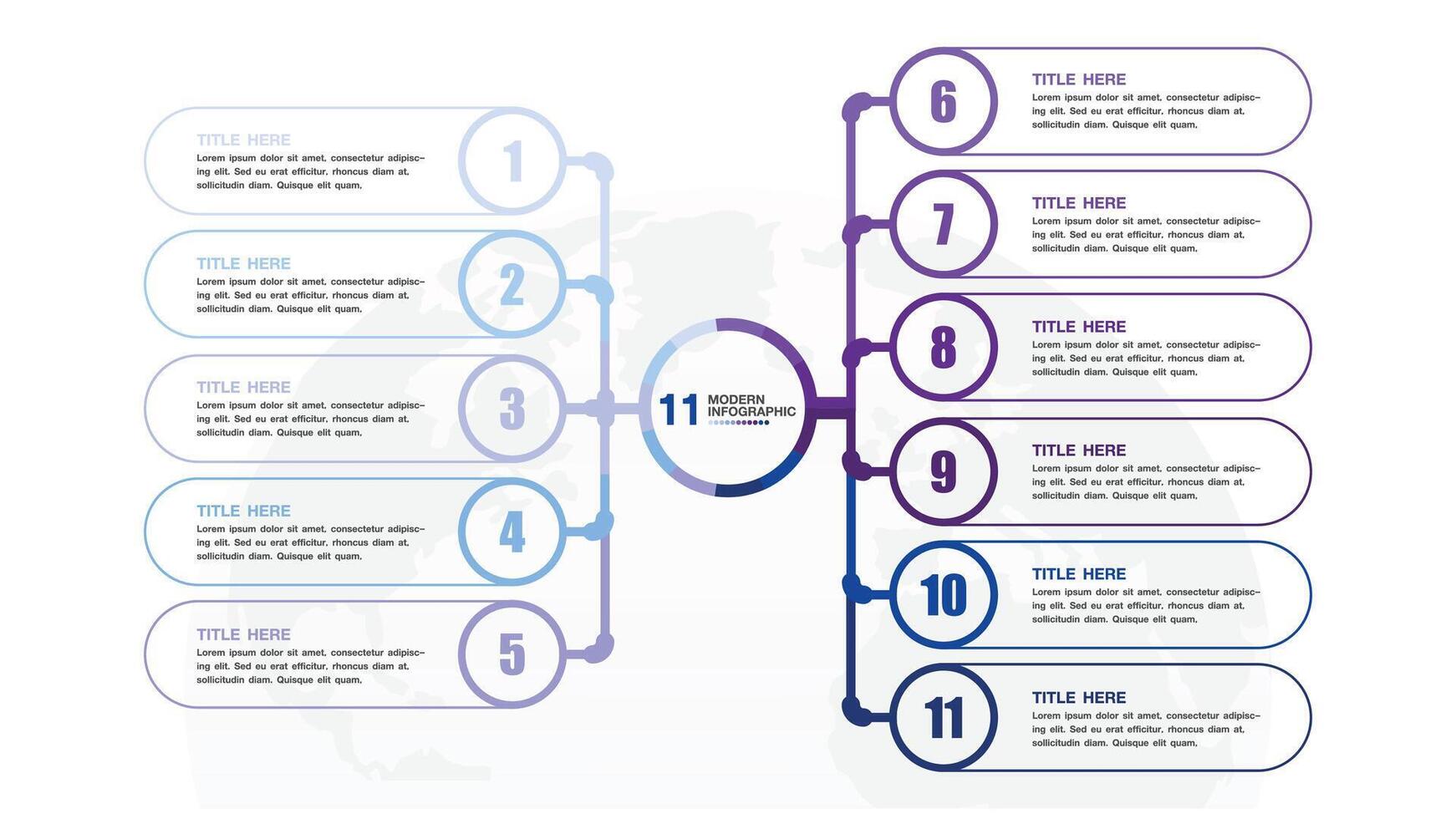 TITLE HERE
Lorem ipsum dolor sit amet, consectetur adipiscing elit. Sed eu erat efficitur, rhoncus diam at, sollicitudin diam. Quisque elit quam,

1

TITLE HERE
Lorem ipsum dolor sit amet, consectetur adipiscing elit. Sed eu erat efficitur, rhoncus diam at, sollicitudin diam. Quisque elit quam,

2

TITLE HERE
Lorem ipsum dolor sit amet, consectetur adipiscing elit. Sed eu erat efficitur, rhoncus diam at, sollicitudin diam. Quisque elit quam,

3

TITLE HERE
Lorem ipsum dolor sit amet, consectetur adipiscing elit. Sed eu erat efficitur, rhoncus diam at, sollicitudin diam. Quisque elit quam,

4

TITLE HERE
Lorem ipsum dolor sit amet, consectetur adipiscing elit. Sed eu erat efficitur, rhoncus diam at, sollicitudin diam. Quisque elit quam,

5

11 MODERN INFOGRAPHIC

6
TITLE HERE
Lorem ipsum dolor sit amet, consectetur adipiscing elit. Sed eu erat efficitur, rhoncus diam at, sollicitudin diam. Quisque elit quam,

7
TITLE HERE
Lorem ipsum dolor sit amet, consectetur adipiscing elit. Sed eu erat efficitur, rhoncus diam at, sollicitudin diam. Quisque elit quam,

8
TITLE HERE
Lorem ipsum dolor sit amet, consectetur adipiscing elit. Sed eu erat efficitur, rhoncus diam at, sollicitudin diam. Quisque elit quam,

9
TITLE HERE
Lorem ipsum dolor sit amet, consectetur adipiscing elit. Sed eu erat efficitur, rhoncus diam at, sollicitudin diam. Quisque elit quam,

10
TITLE HERE
Lorem ipsum dolor sit amet, consectetur adipiscing elit. Sed eu erat efficitur, rhoncus diam at, sollicitudin diam. Quisque elit quam,

11
TITLE HERE
Lorem ipsum dolor sit amet, consectetur adipiscing elit. Sed eu erat efficitur, rhoncus diam at, sollicitudin diam. Quisque elit quam,