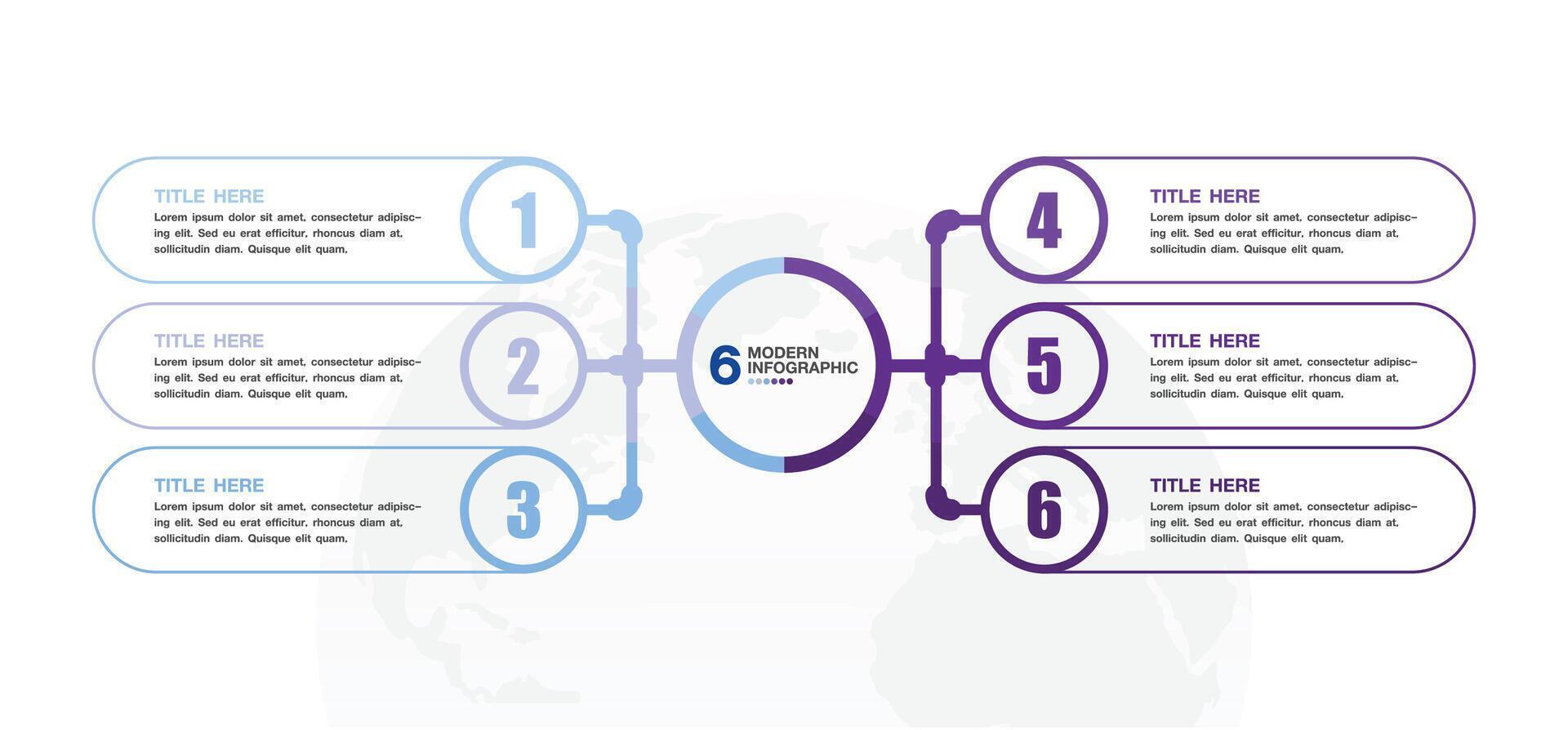 TITLE HERE
Lorem ipsum dolor sit amet, consectetur adipiscing elit. Sed eu erat efficitur, rhoncus diam at, sollicitudin diam. Quisque elit quam,

1

TITLE HERE
Lorem ipsum dolor sit amet, consectetur adipiscing elit. Sed eu erat efficitur, rhoncus diam at, sollicitudin diam. Quisque elit quam,

2

TITLE HERE
Lorem ipsum dolor sit amet, consectetur adipiscing elit. Sed eu erat efficitur, rhoncus diam at, sollicitudin diam. Quisque elit quam,

3

6 MODERN INFOGRAPHIC

4

TITLE HERE
Lorem ipsum dolor sit amet, consectetur adipiscing elit. Sed eu erat efficitur, rhoncus diam at, sollicitudin diam. Quisque elit quam,

5

TITLE HERE
Lorem ipsum dolor sit amet, consectetur adipiscing elit. Sed eu erat efficitur, rhoncus diam at, sollicitudin diam. Quisque elit quam,

6

TITLE HERE
Lorem ipsum dolor sit amet, consectetur adipiscing elit. Sed eu erat efficitur, rhoncus diam at, sollicitudin diam. Quisque elit quam,