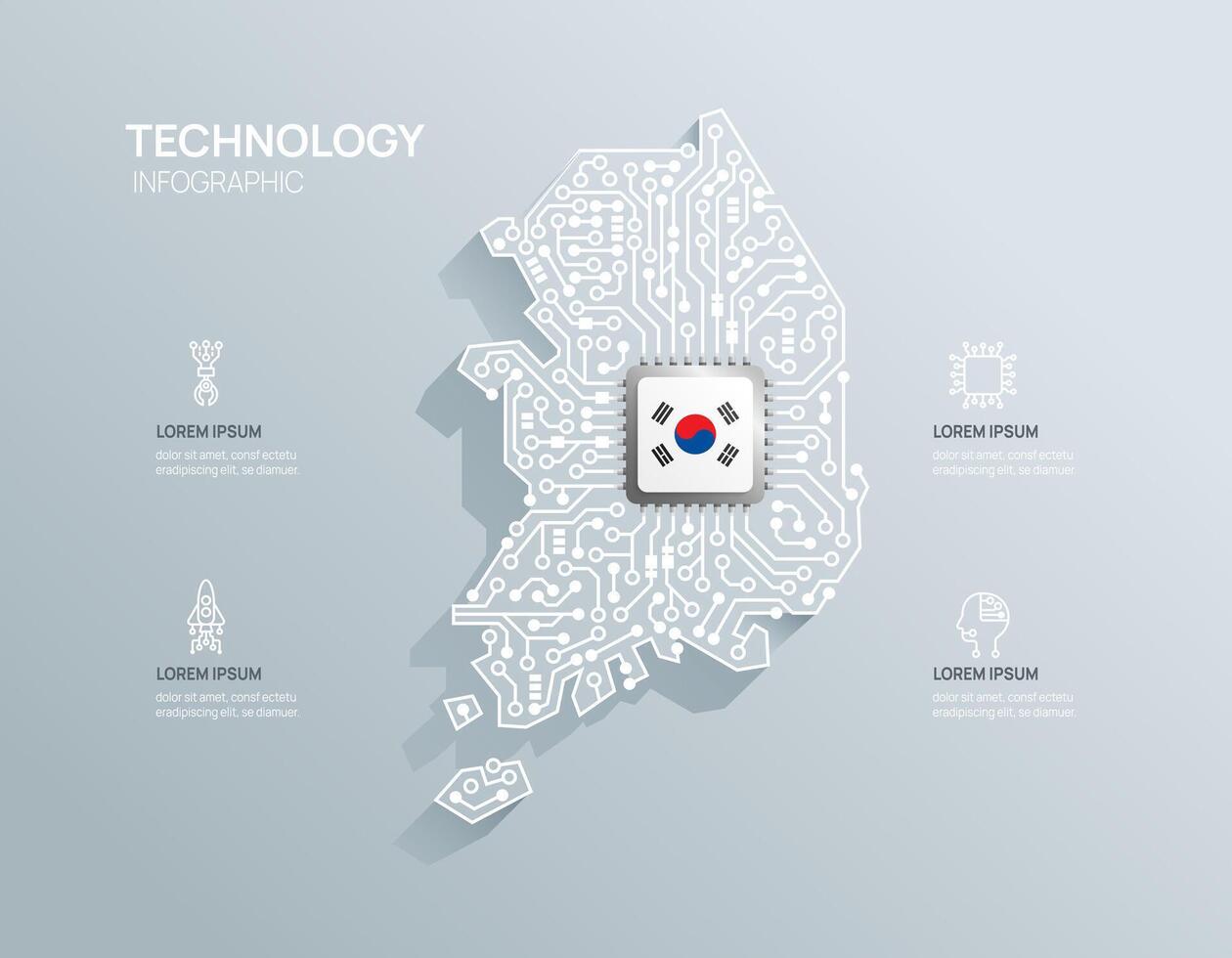 TECHNOLOGY
INFOGRAPHIC

LOREM IPSUM
dolor sit amet, consf ectetu eradipiscing elit, se diamuer.

LOREM IPSUM
dolor sit amet, consf ectetu eradipiscing elit, se diamuer.

LOREM IPSUM
dolor sit amet, consf ectetu eradipiscing elit, se diamuer.

LOREM IPSUM
dolor sit amet, consf ectetu eradipiscing elit, se diamuer.