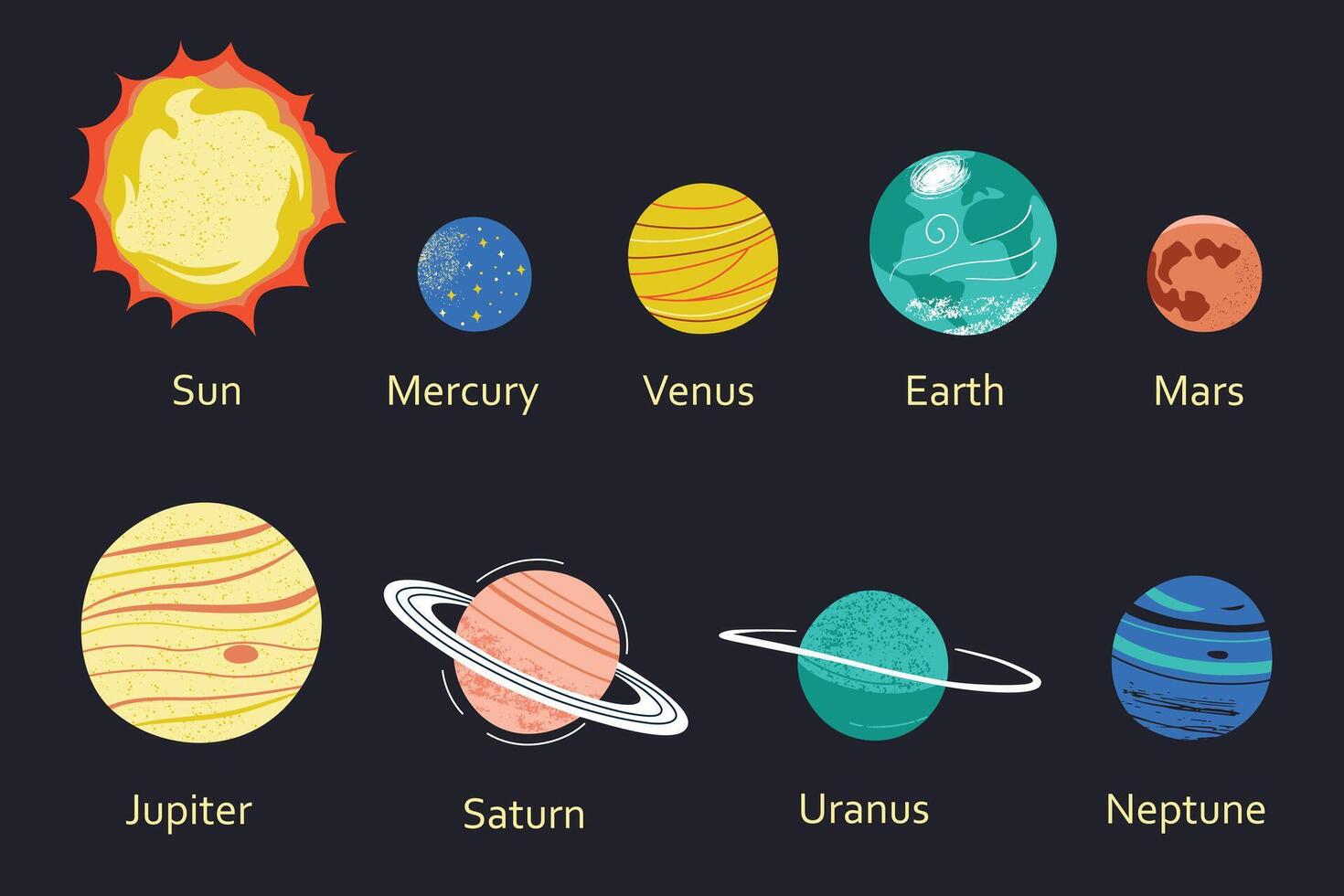 Sun Mercury Venus Earth Mars

Jupiter Saturn Uranus Neptune