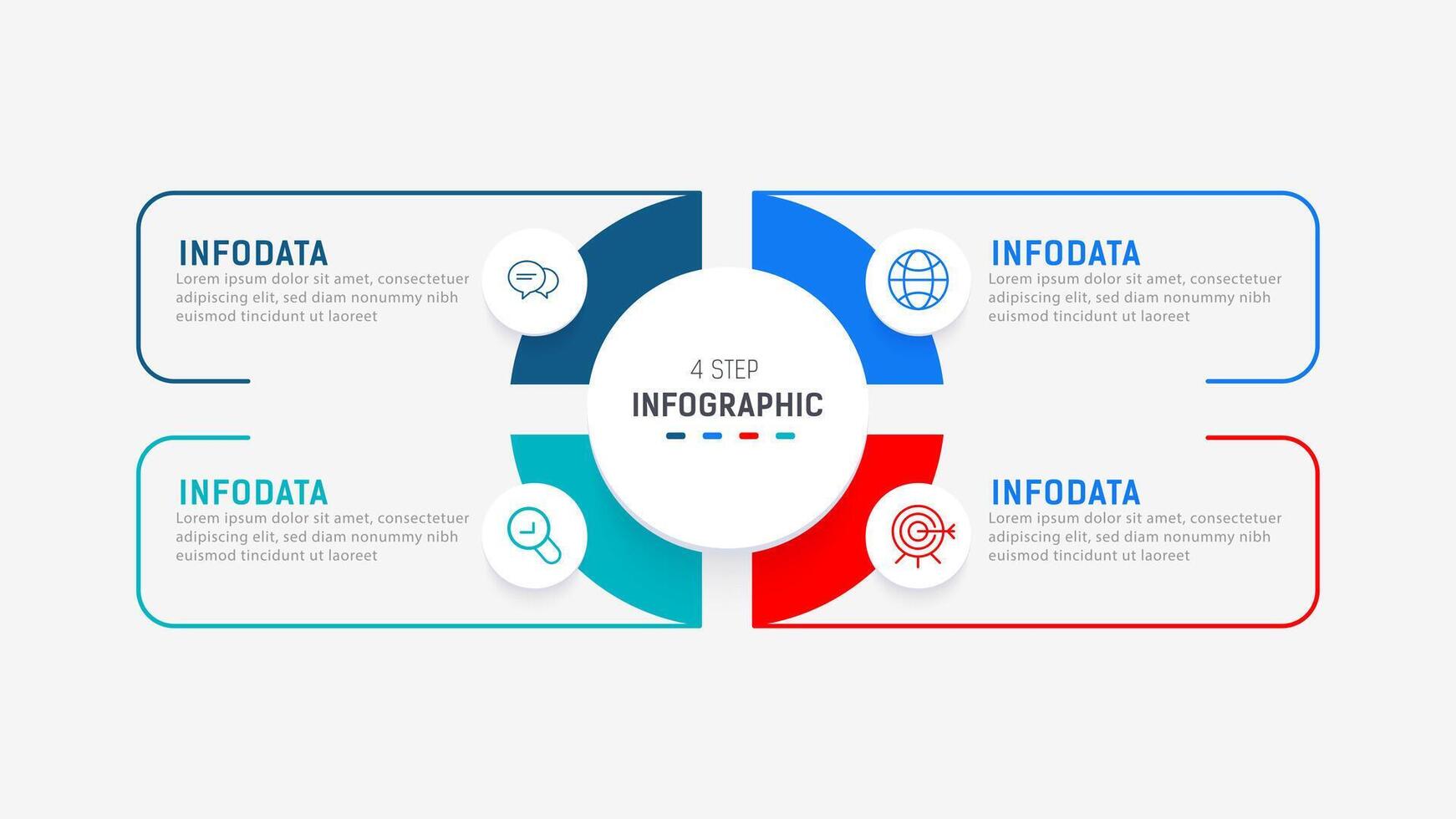 INFODATA
Lorem ipsum dolor sit amet, consectetuer adipiscing elit, sed diam nonummy nibh euismod tincidunt ut laoreet

INFODATA
Lorem ipsum dolor sit amet, consectetuer adipiscing elit, sed diam nonummy nibh euismod tincidunt ut laoreet

4 STEP
INFOGRAPHIC

INFODATA
Lorem ipsum dolor sit amet, consectetuer adipiscing elit, sed diam nonummy nibh euismod tincidunt ut laoreet

INFODATA
Lorem ipsum dolor sit amet, consectetuer adipiscing elit, sed diam nonummy nibh euismod tincidunt ut laoreet