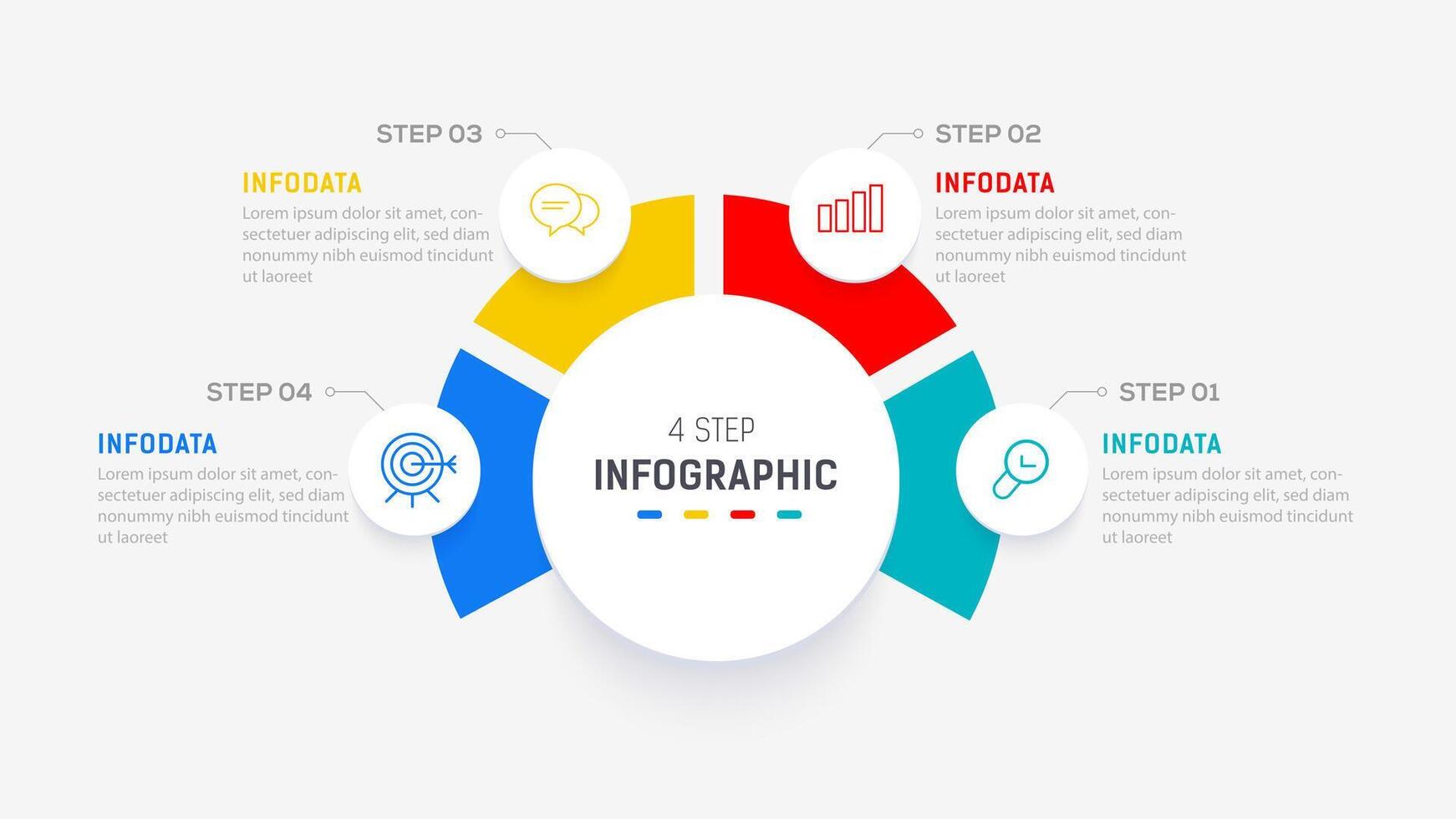 STEP 03

INFODATA

Lorem ipsum dolor sit amet, consectetuer adipiscing elit, sed diam nonummy nibh euismod tincidunt ut laoreet

STEP 02

INFODATA

Lorem ipsum dolor sit amet, consectetuer adipiscing elit, sed diam nonummy nibh euismod tincidunt ut laoreet

STEP 04

INFODATA

Lorem ipsum dolor sit amet, consectetuer adipiscing elit, sed diam nonummy nibh euismod tincidunt ut laoreet

4 STEP

INFOGRAPHIC

STEP 01

INFODATA

Lorem ipsum dolor sit amet, consectetuer adipiscing elit, sed diam nonummy nibh euismod tincidunt ut laoreet