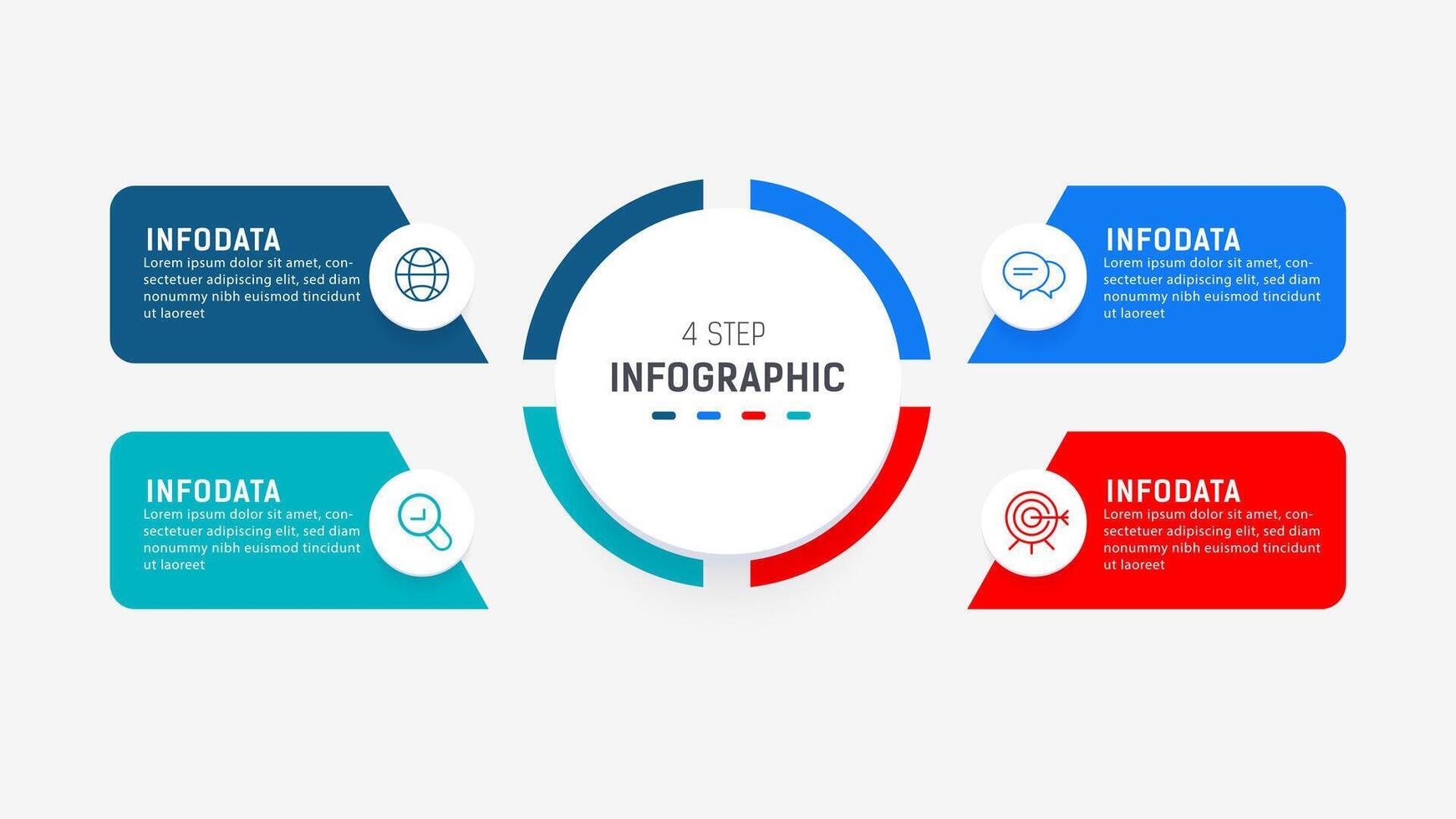 INFODATA
Lorem ipsum dolor sit amet, consectetuer adipiscing elit, sed diam nonummy nibh euismod tincidunt ut laoreet

INFODATA
Lorem ipsum dolor sit amet, consectetuer adipiscing elit, sed diam nonummy nibh euismod tincidunt ut laoreet

4 STEP
INFOGRAPHIC

INFODATA
Lorem ipsum dolor sit amet, consectetuer adipiscing elit, sed diam nonummy nibh euismod tincidunt ut laoreet

INFODATA
Lorem ipsum dolor sit amet, consectetuer adipiscing elit, sed diam nonummy nibh euismod tincidunt ut laoreet