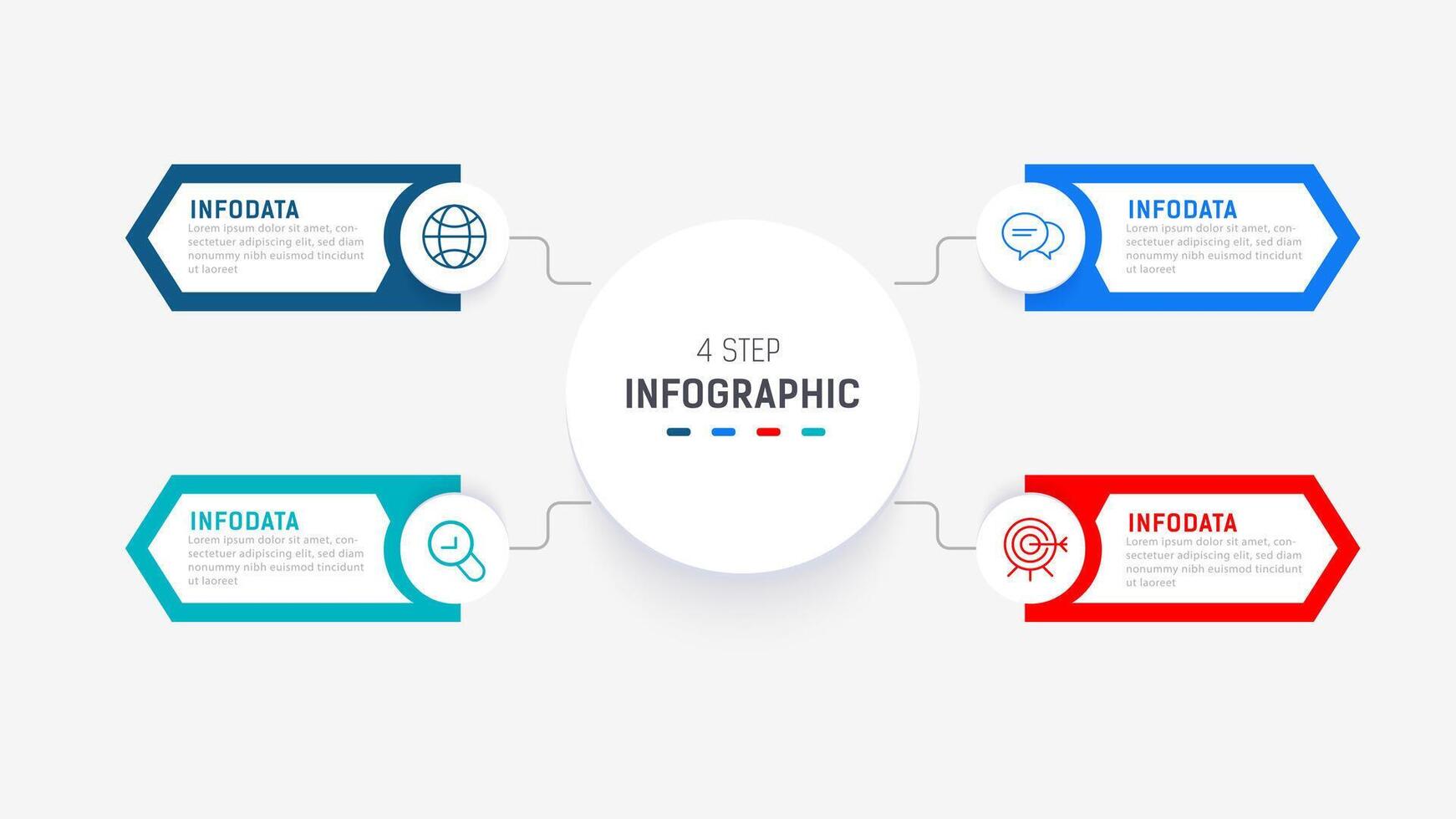 INFODATA
Lorem ipsum dolor sit amet, consectetuer adipiscing elit, sed diam nonummy nibh euismod tincidunt ut laoreet

INFODATA
Lorem ipsum dolor sit amet, consectetuer adipiscing elit, sed diam nonummy nibh euismod tincidunt ut laoreet

4 STEP
INFOGRAPHIC

INFODATA
Lorem ipsum dolor sit amet, consectetuer adipiscing elit, sed diam nonummy nibh euismod tincidunt ut laoreet

INFODATA
Lorem ipsum dolor sit amet, consectetuer adipiscing elit, sed diam nonummy nibh euismod tincidunt ut laoreet