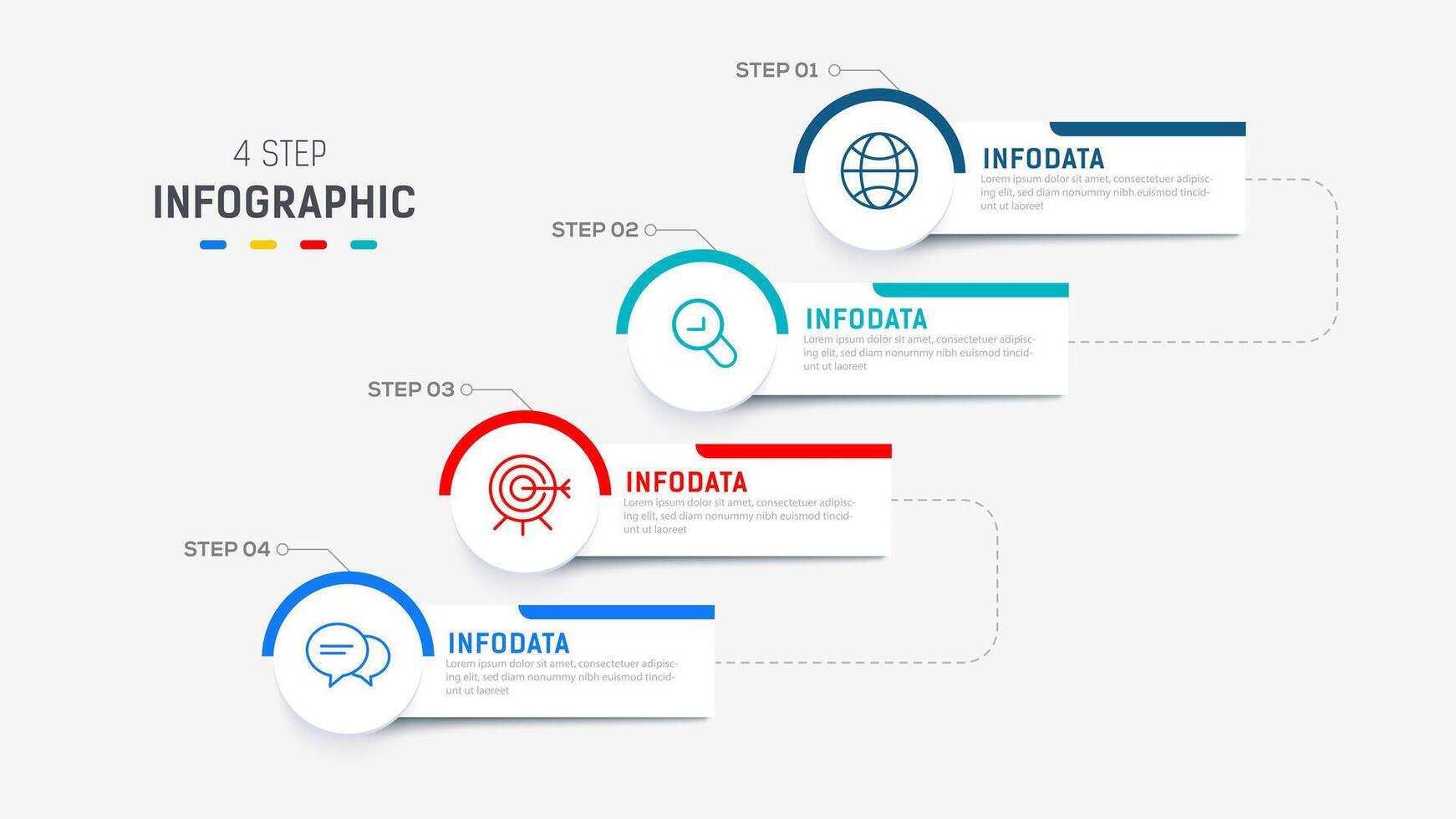 4 STEP
INFOGRAPHIC

STEP 01
INFODATA
Lorem ipsum dolor sit amet, consectetuer adipiscing elit, sed diam nonummy nibh euismod tincidunt ut laoreet

STEP 02
INFODATA
Lorem ipsum dolor sit amet, consectetuer adipiscing elit, sed diam nonummy nibh euismod tincidunt ut laoreet

STEP 03
INFODATA
Lorem ipsum dolor sit amet, consectetuer adipiscing elit, sed diam nonummy nibh euismod tincidunt ut laoreet

STEP 04
INFODATA
Lorem ipsum dolor sit amet, consectetuer adipiscing elit, sed diam nonummy nibh euismod tincidunt ut laoreet