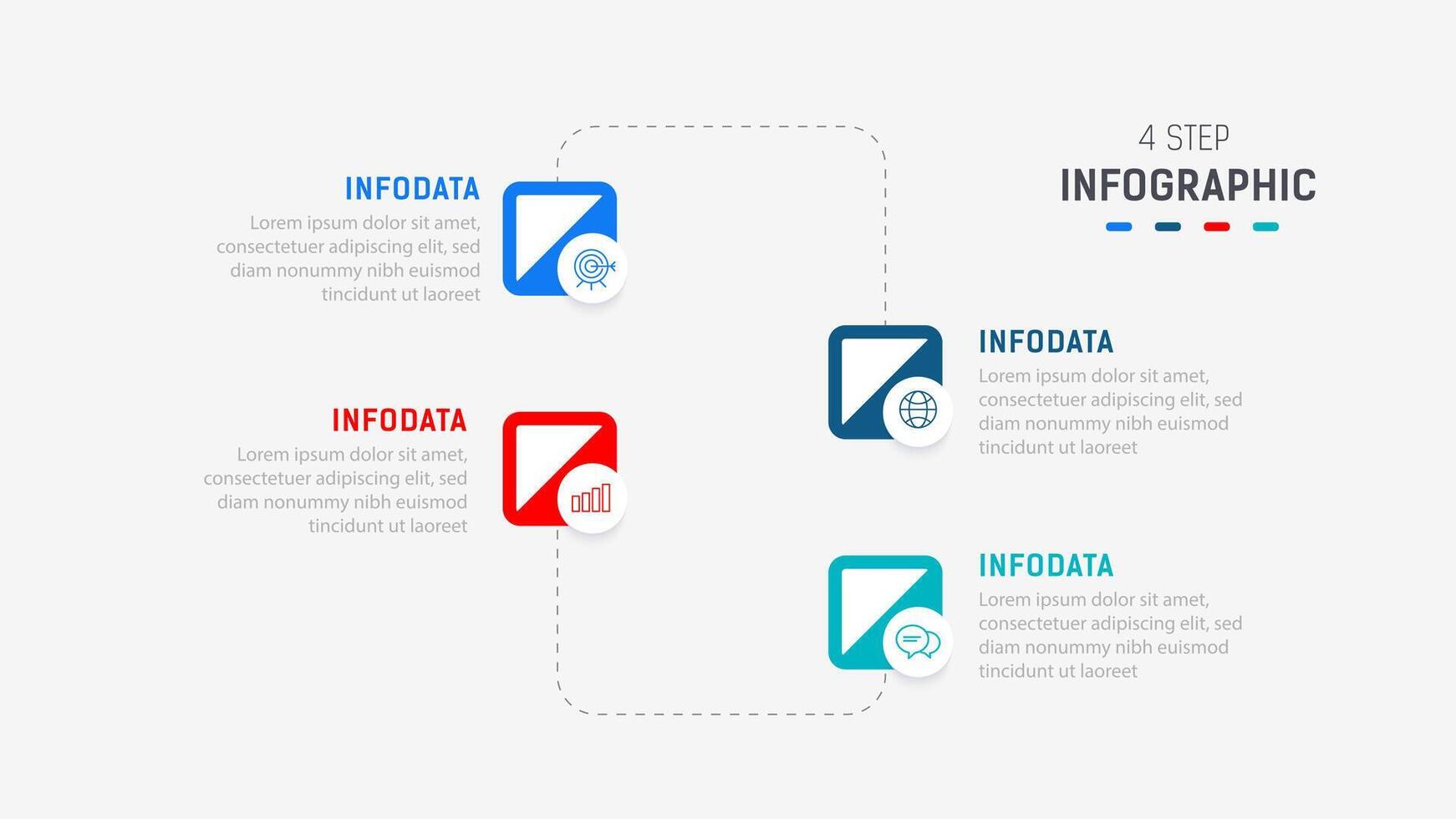 4 STEP
INFOGRAPHIC

INFODATA
Lorem ipsum dolor sit amet, consectetuer adipiscing elit, sed diam nonummy nibh euismod tincidunt ut laoreet

INFODATA
Lorem ipsum dolor sit amet, consectetuer adipiscing elit, sed diam nonummy nibh euismod tincidunt ut laoreet

INFODATA
Lorem ipsum dolor sit amet, consectetuer adipiscing elit, sed diam nonummy nibh euismod tincidunt ut laoreet

INFODATA
Lorem ipsum dolor sit amet, consectetuer adipiscing elit, sed diam nonummy nibh euismod tincidunt ut laoreet