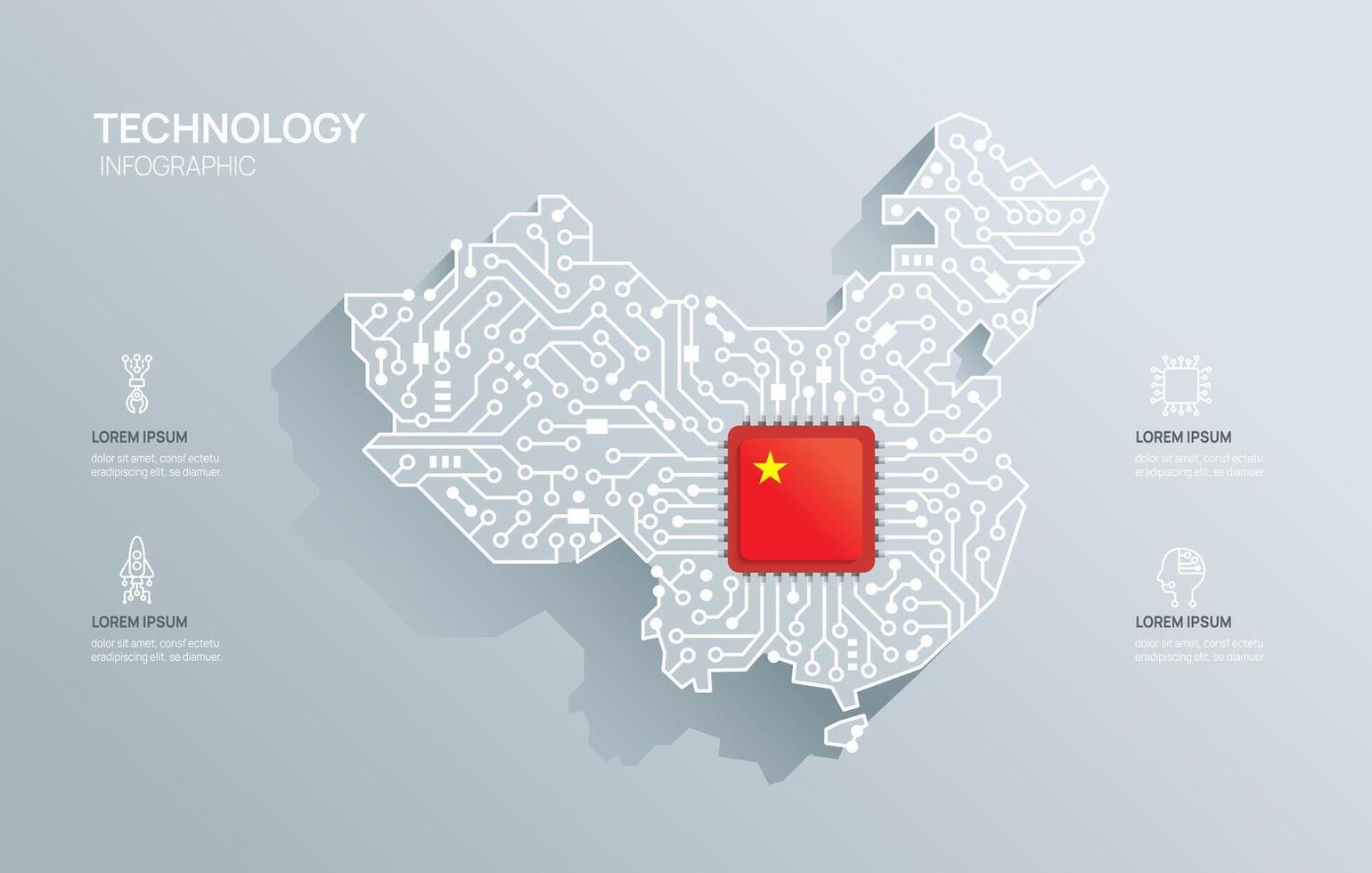 TECHNOLOGY
INFOGRAPHIC

LOREM IPSUM
dolor sit amet, consf ectetu eradipiscing elit, se diamuer.

LOREM IPSUM
dolor sit amet, consf ectetu eradipiscing elit, se diamuer.

LOREM IPSUM
dolor sit amet, consf ectetu eradipiscing elit, se diamuer.

LOREM IPSUM
dolor sit amet, consf ectetu eradipiscing elit, se diamuer.