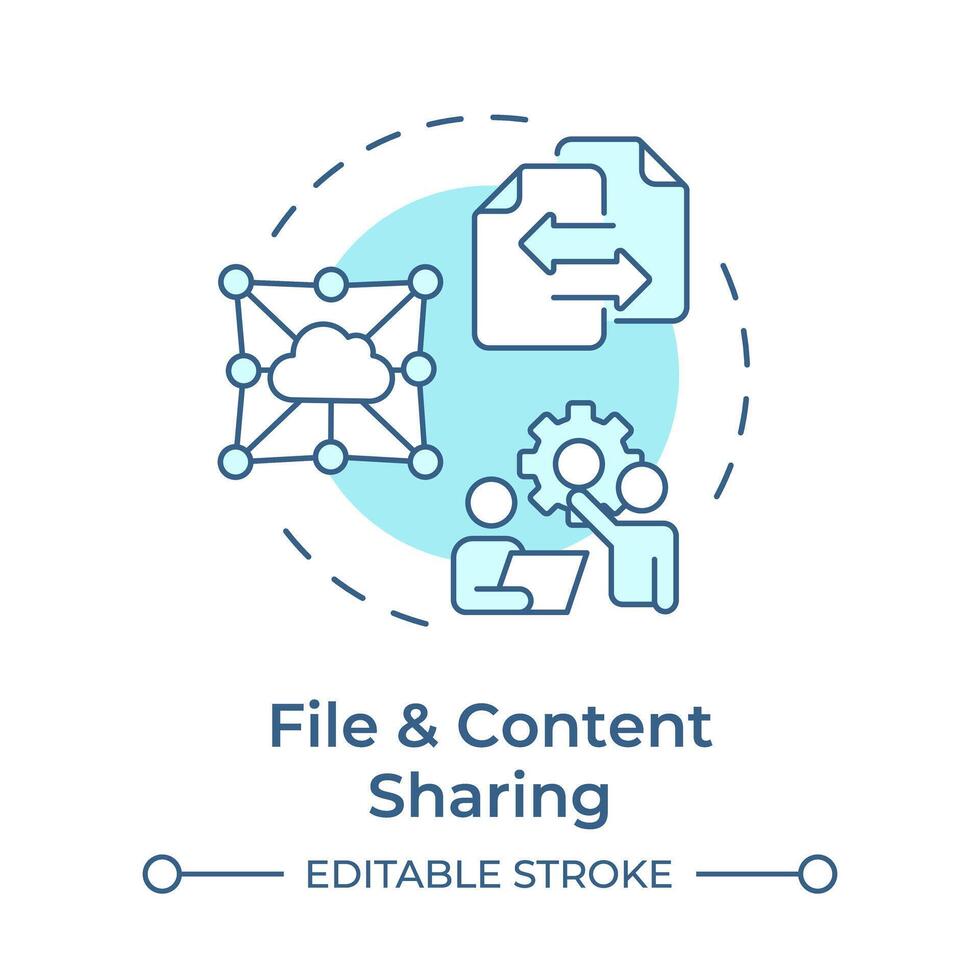 File & Content Sharing

EDITABLE STROKE