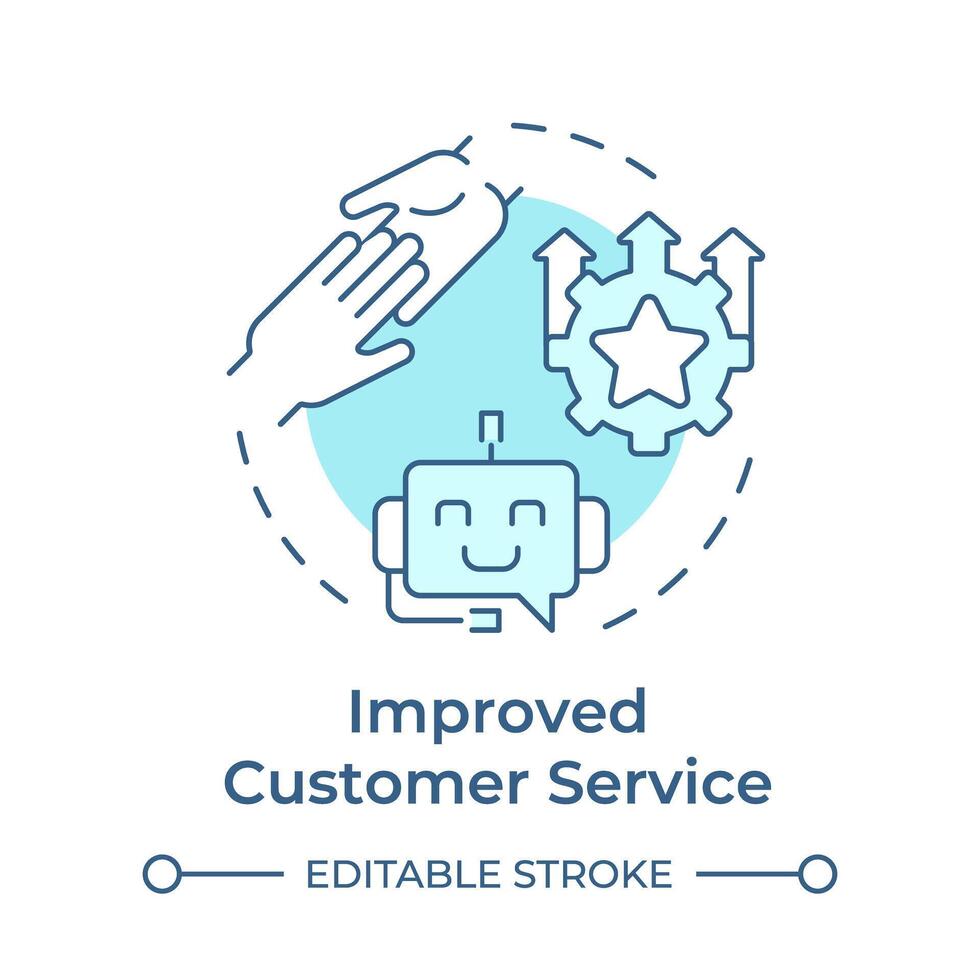 Improved Customer Service

EDITABLE STROKE