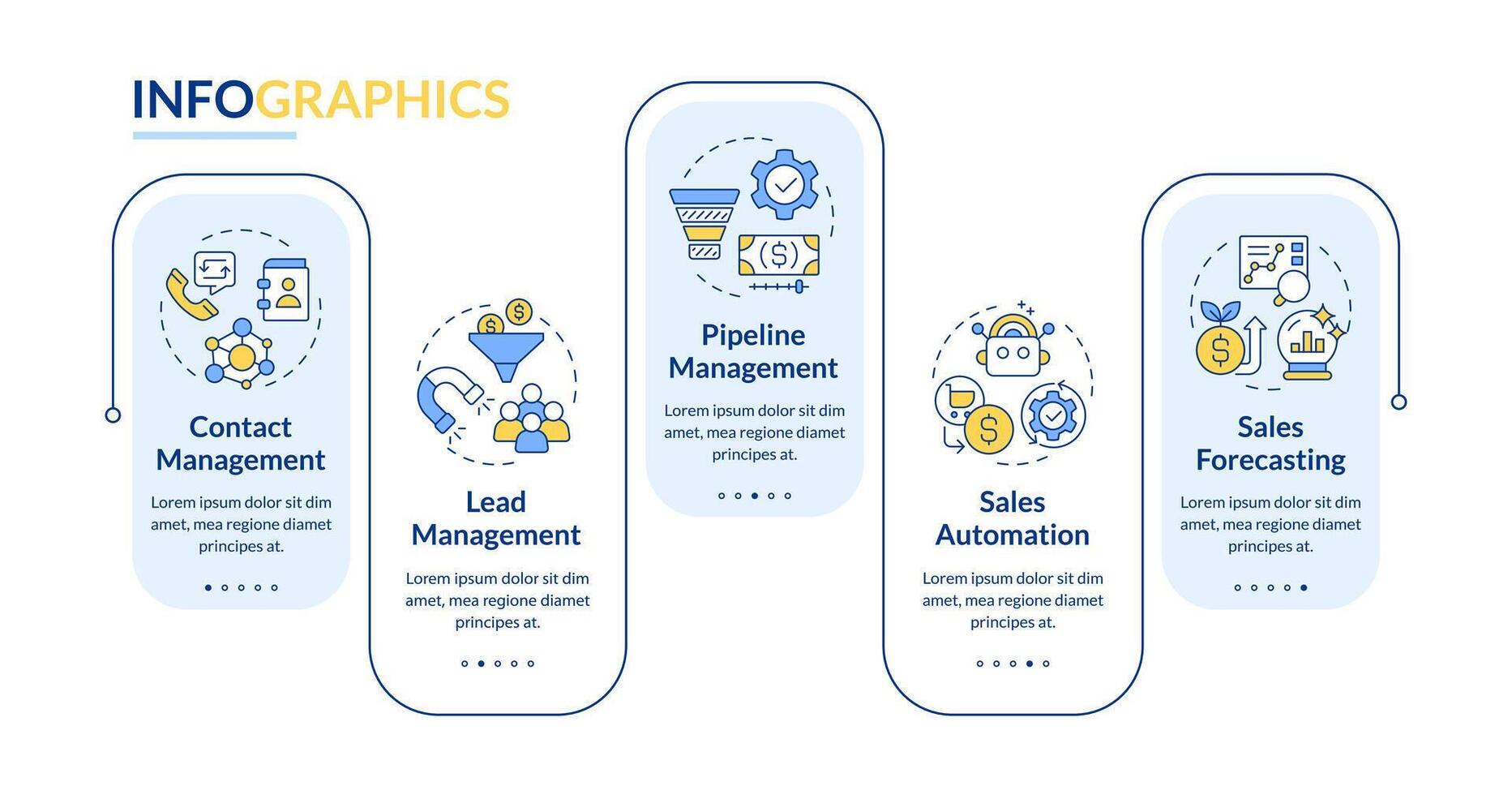 INFOGRAPHICS

Contact Management

Lorem ipsum dolor sit dim amet, mea regione diamet principes at.

Lead Management

Lorem ipsum dolor sit dim amet, mea regione diamet principes at.

Pipeline Management

Lorem ipsum dolor sit dim amet, mea regione diamet principes at.

Sales Automation

Lorem ipsum dolor sit dim amet, mea regione diamet principes at.

Sales Forecasting

Lorem ipsum dolor sit dim amet, mea regione diamet principes at.